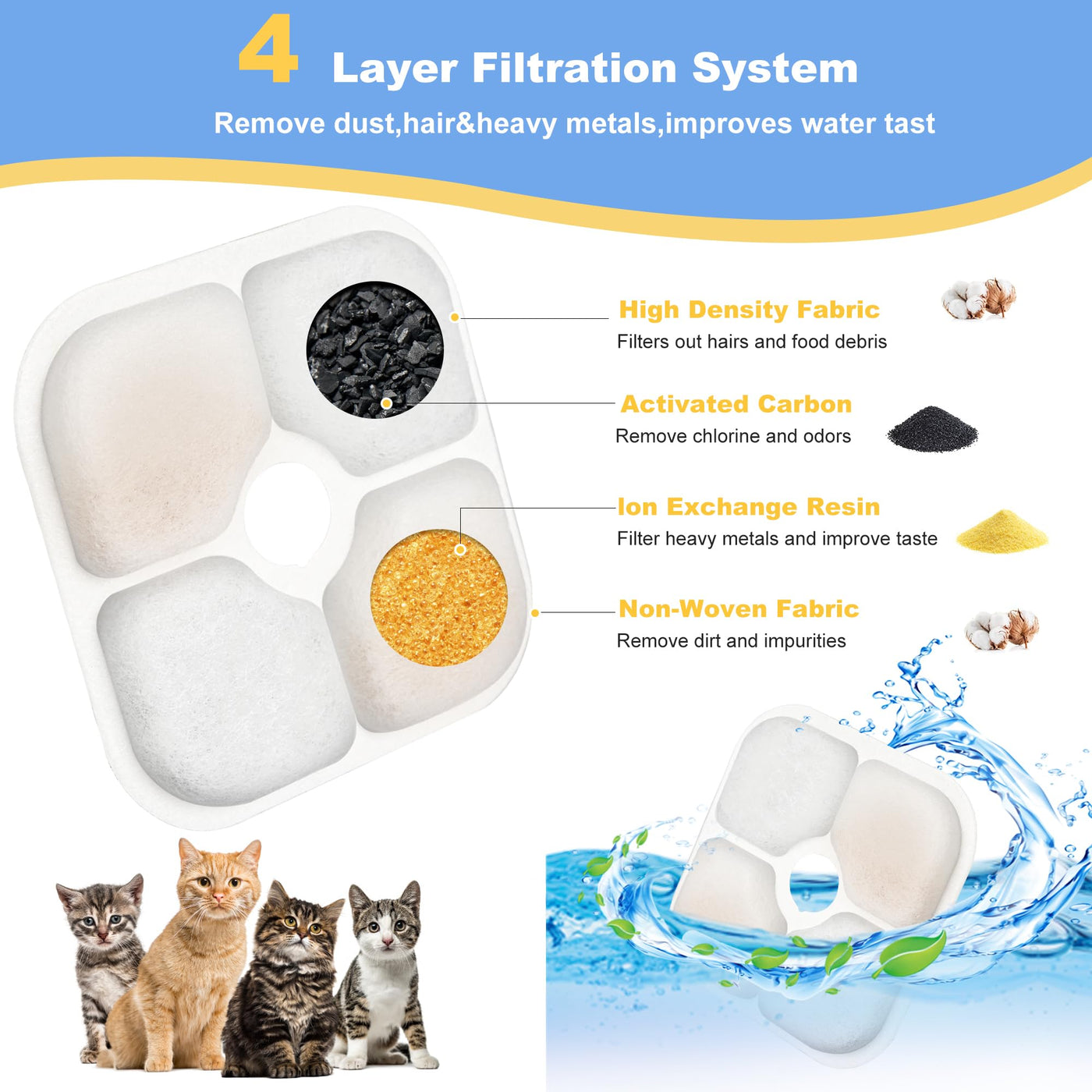 4 Layer Filtration System

Remove dust,hair&heavy metals,improves water tast

High Density Fabric
Filters out hairs and food debris

Activated Carbon
Remove chlorine and odors

Ion Exchange Resin
Filter heavy metals and improve taste

Non-Woven Fabric
Remove dirt and impurities