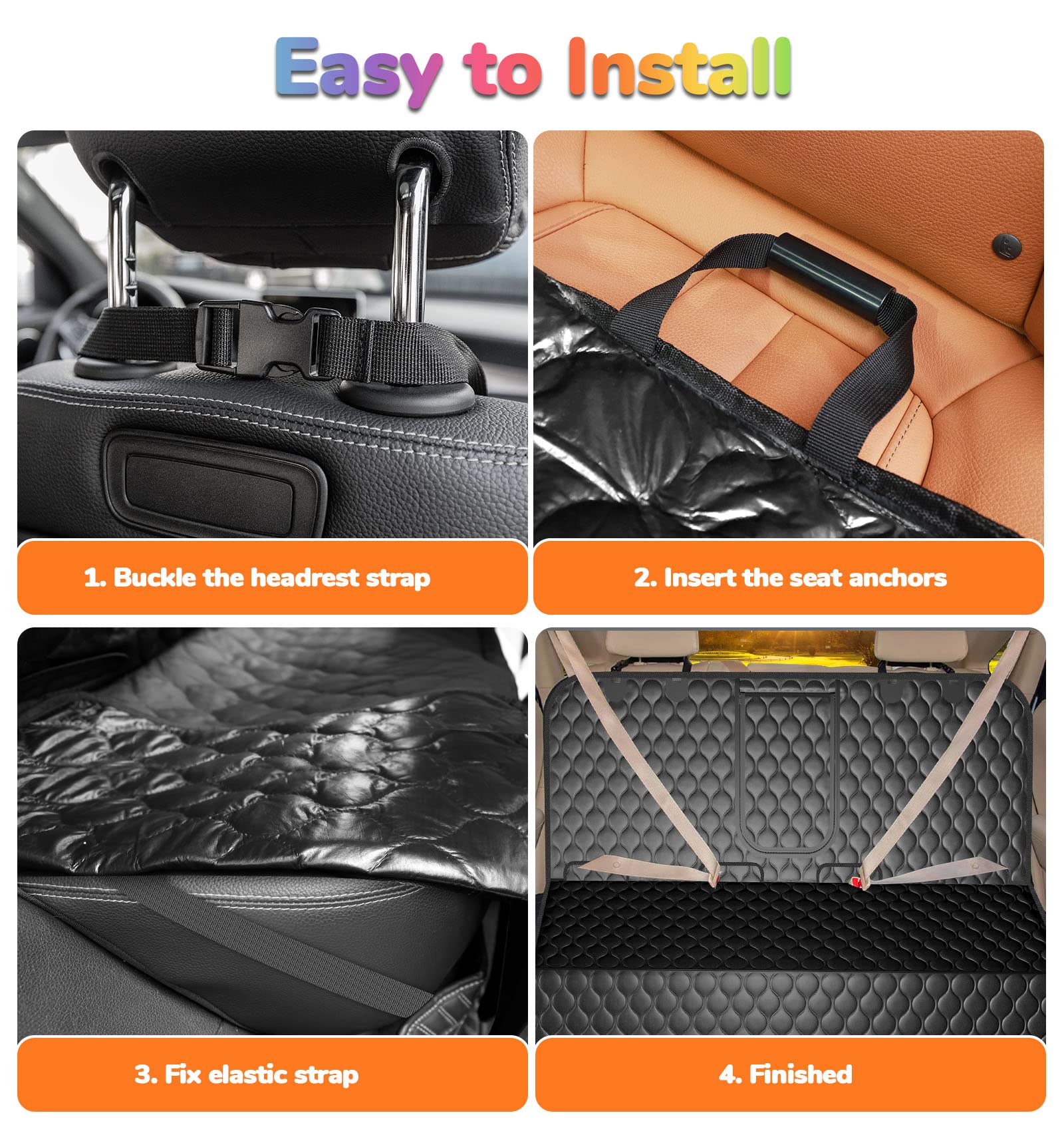 Easy to Install

1. Buckle the headrest strap

2. Insert the seat anchors

3. Fix elastic strap

4. Finished