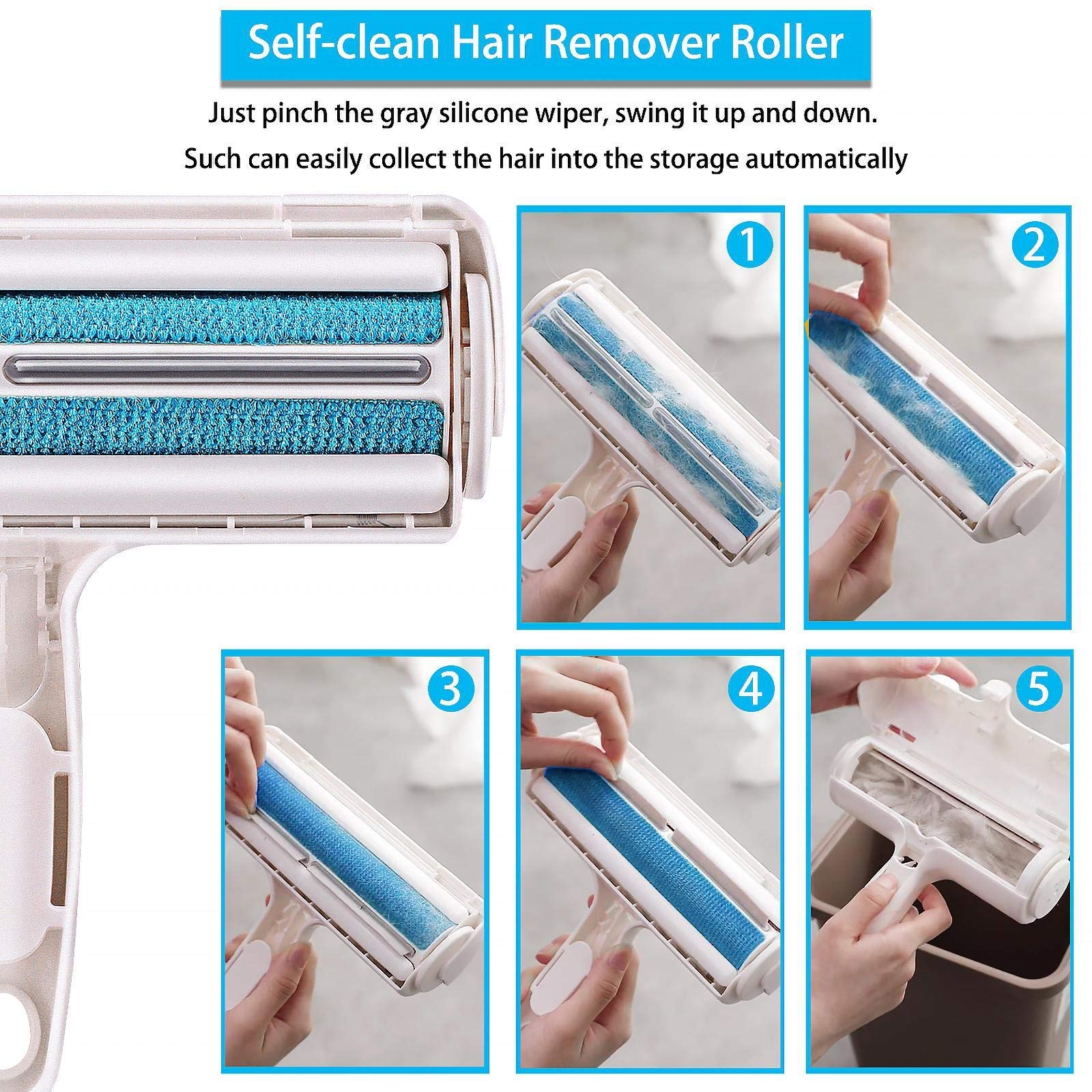 Self-clean Hair Remover Roller

Just pinch the gray silicone wiper, swing it up and down.
Such can easily collect the hair into the storage automatically

1

2

3

4

5