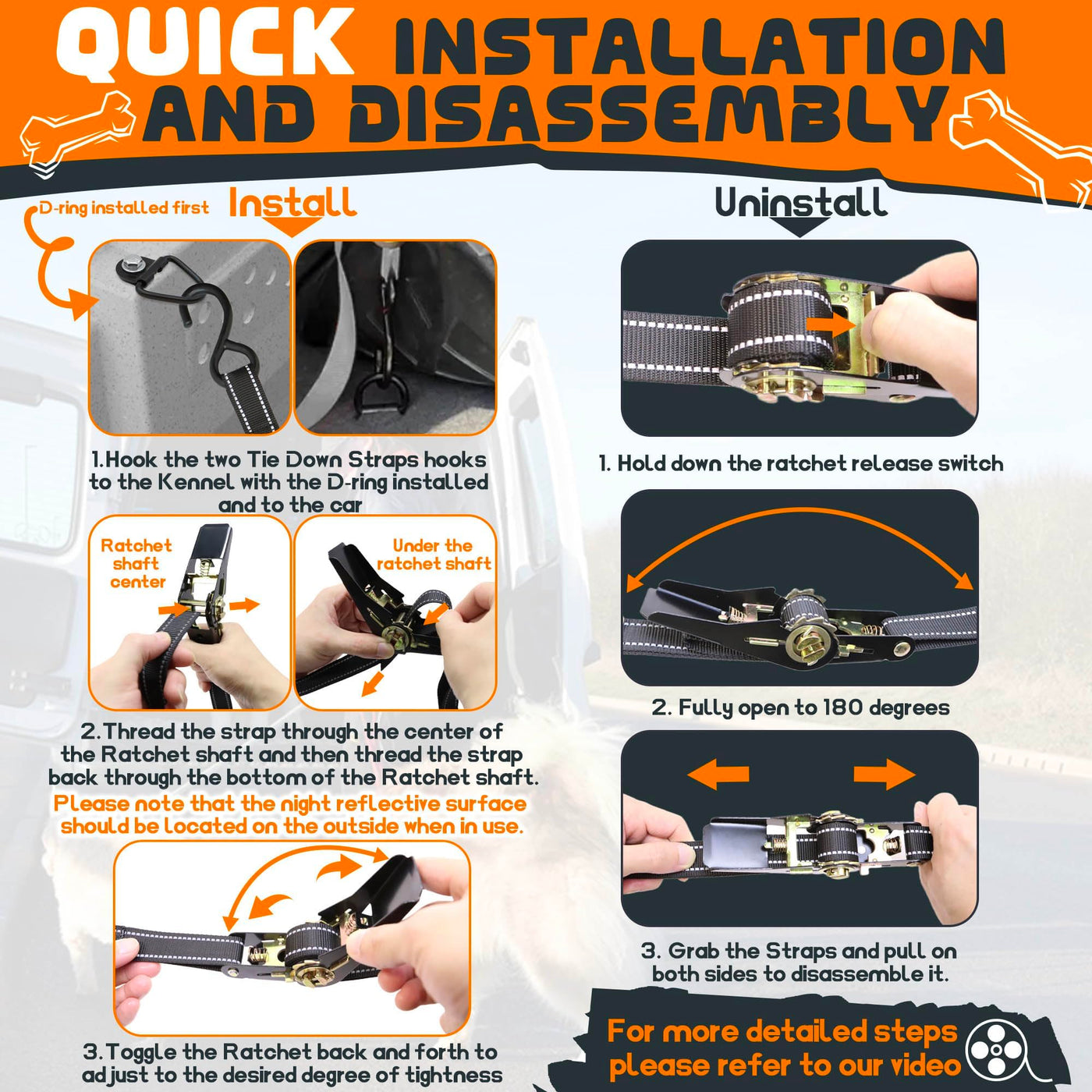 QUICK INSTALLATION AND DISASSEMBLY

D-ring installed first

Install

1.Hook the two Tie Down Straps hooks to the Kennel with the D-ring installed and to the car

Ratchet shaft center

Under the ratchet shaft

2.Thread the strap through the center of the Ratchet shaft and then thread the strap back through the bottom of the Ratchet shaft.

Please note that the night reflective surface should be located on the outside when in use.

3.Toggle the Ratchet back and forth to adjust to the desired degree of tightness

Uninstall

1. Hold down the ratchet release switch

2. Fully open to 180 degrees

3. Grab the Straps and pull on both sides to disassemble it.

For more detailed steps please refer to our video