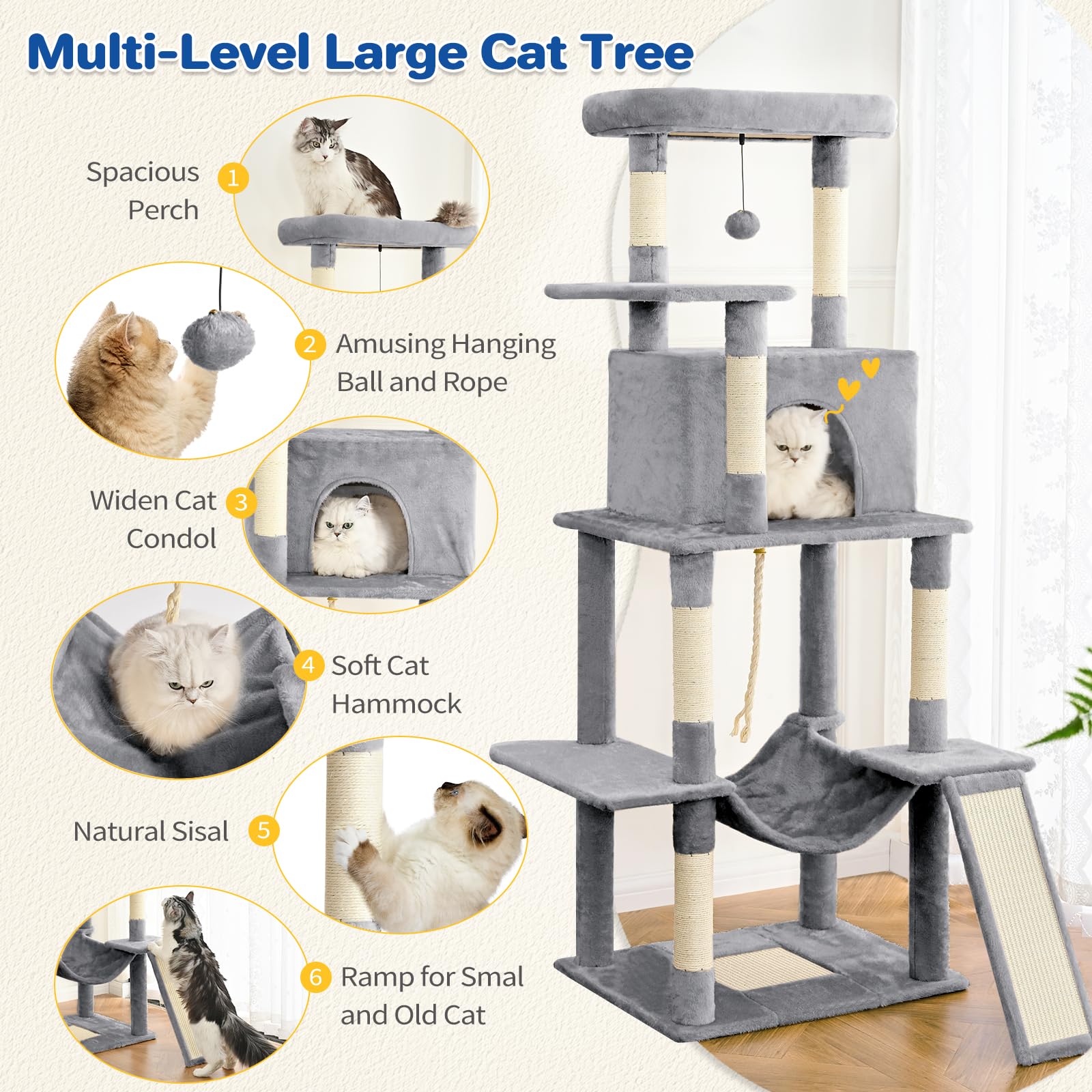 Multi-Level Large Cat Tree

Spacious Perch 1

2 Amusing Hanging Ball and Rope

Widen Cat Condol 3

4 Soft Cat Hammock

Natural Sisal 5

6 Ramp for Smal and Old Cat