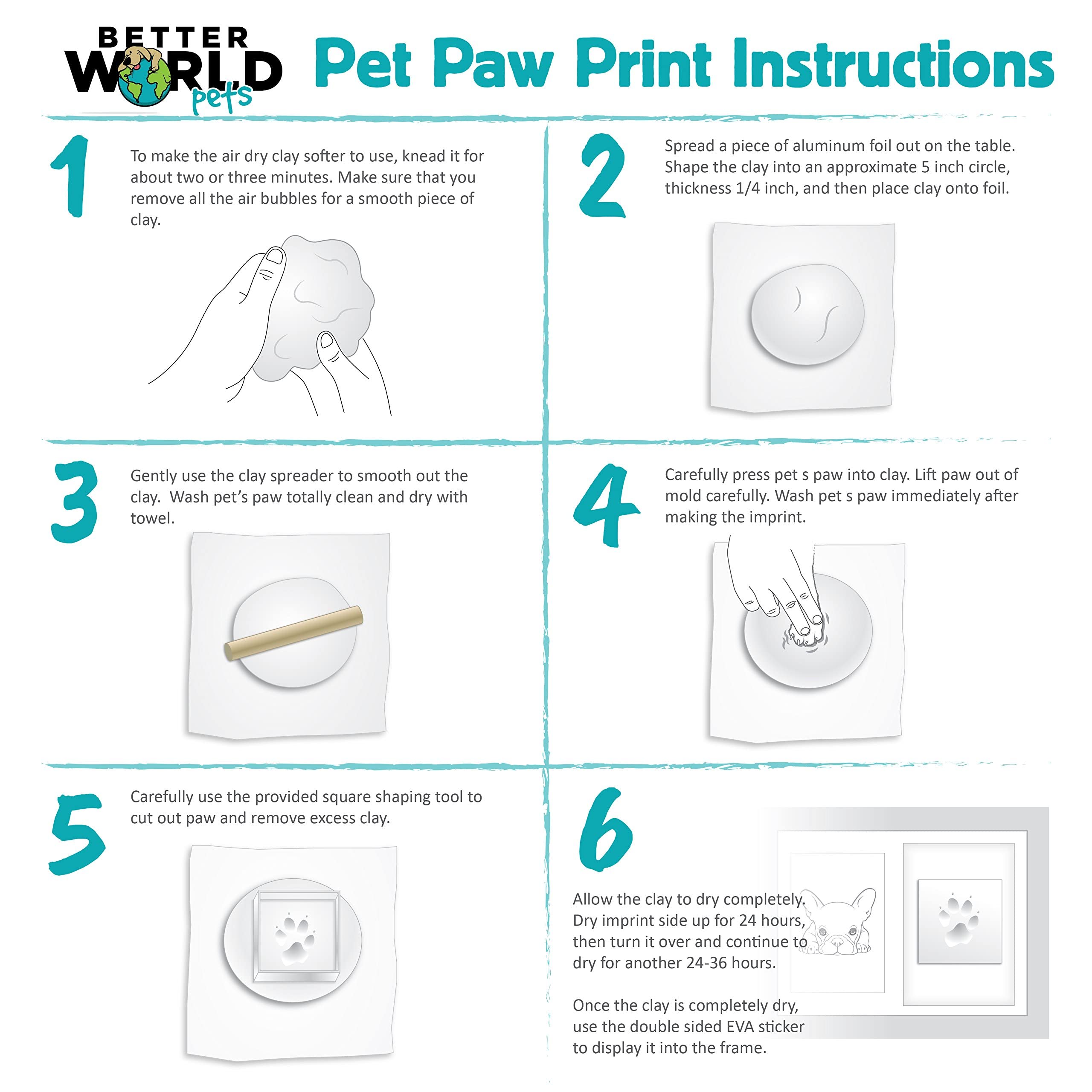 BETTER WORLD pets

Pet Paw Print Instructions

1

To make the air dry clay softer to use, knead it for about two or three minutes. Make sure that you remove all the air bubbles for a smooth piece of clay.

2

Spread a piece of aluminum foil out on the table. Shape the clay into an approximate 5 inch circle, thickness 1/4 inch, and then place clay onto foil.

3

Gently use the clay spreader to smooth out the clay. Wash pet's paw totally clean and dry with towel.

4

Carefully press pet s paw into clay. Lift paw out of mold carefully. Wash pet s paw immediately after making the imprint.

5

Carefully use the provided square shaping tool to cut out paw and remove excess clay.

6

Allow the clay to dry completely. Dry imprint side up for 24 hours, then turn it over and continue to dry for another 24-36 hours.

Once the clay is completely dry, use the double sided EVA sticker to display it into the frame.