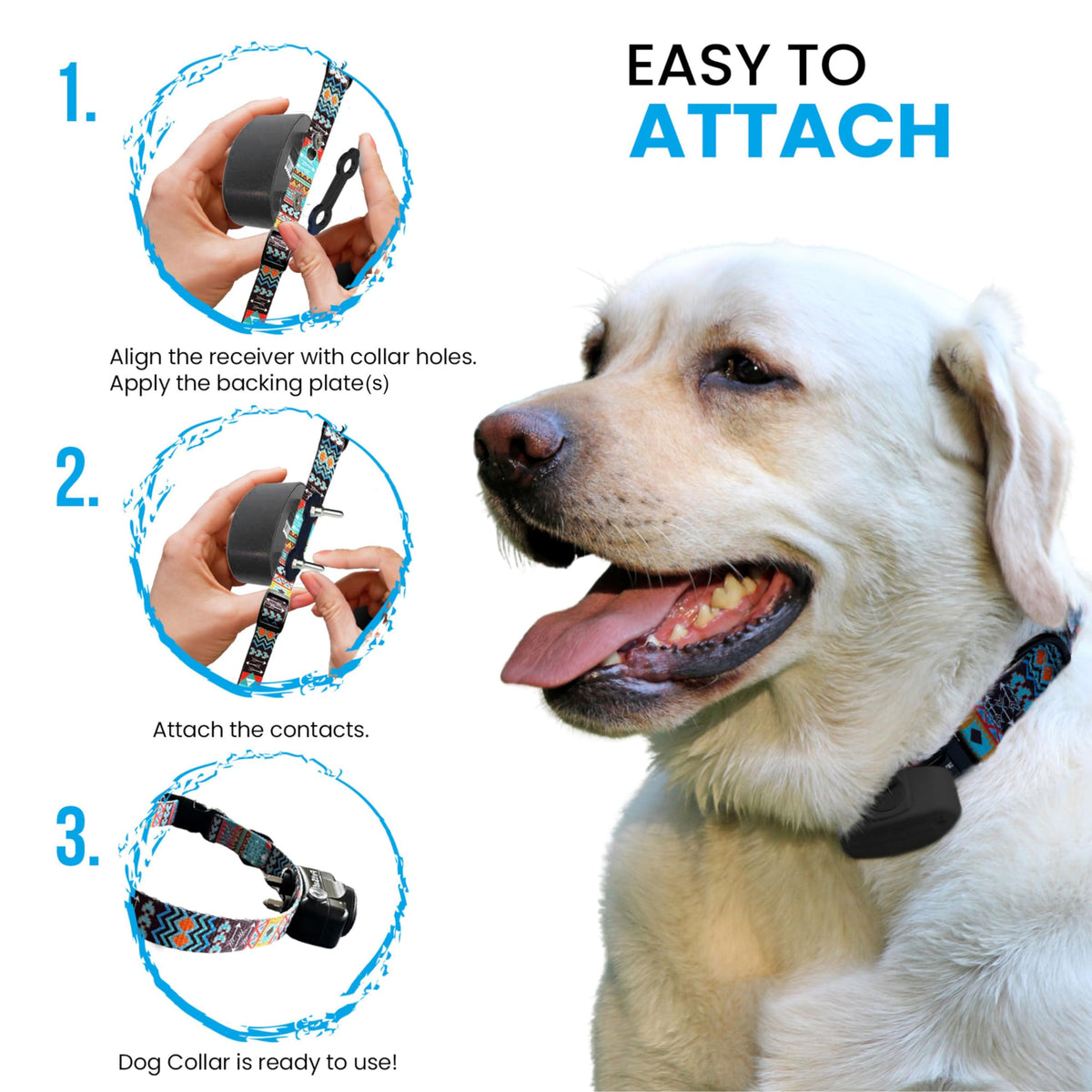 EASY TO
ATTACH

1.

Align the receiver with collar holes.
Apply the backing plate(s)

2.

Attach the contacts.

3.

Dog Collar is ready to use!