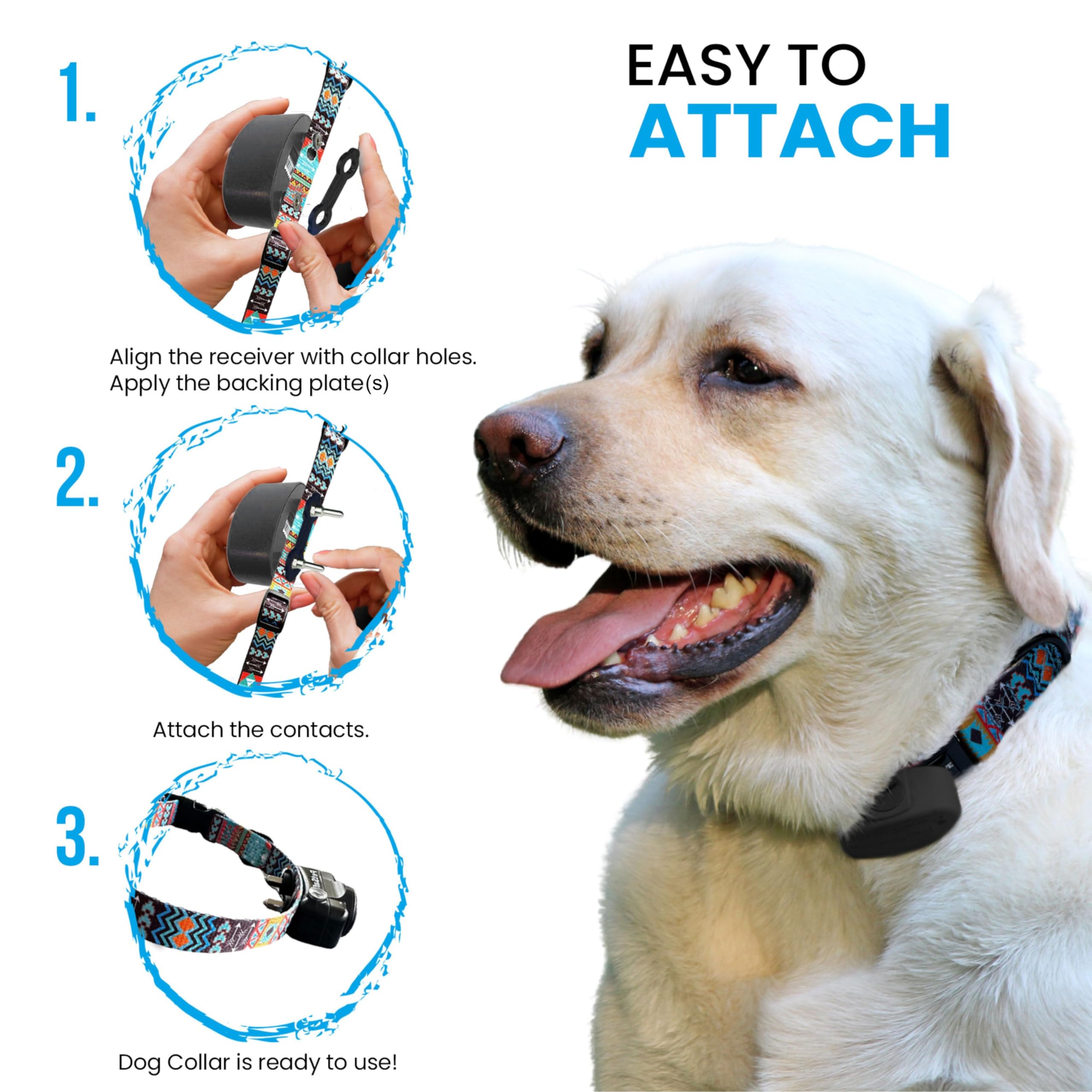 EASY TO
ATTACH

1.

Align the receiver with collar holes.
Apply the backing plate(s)

2.

Attach the contacts.

3.

Dog Collar is ready to use!