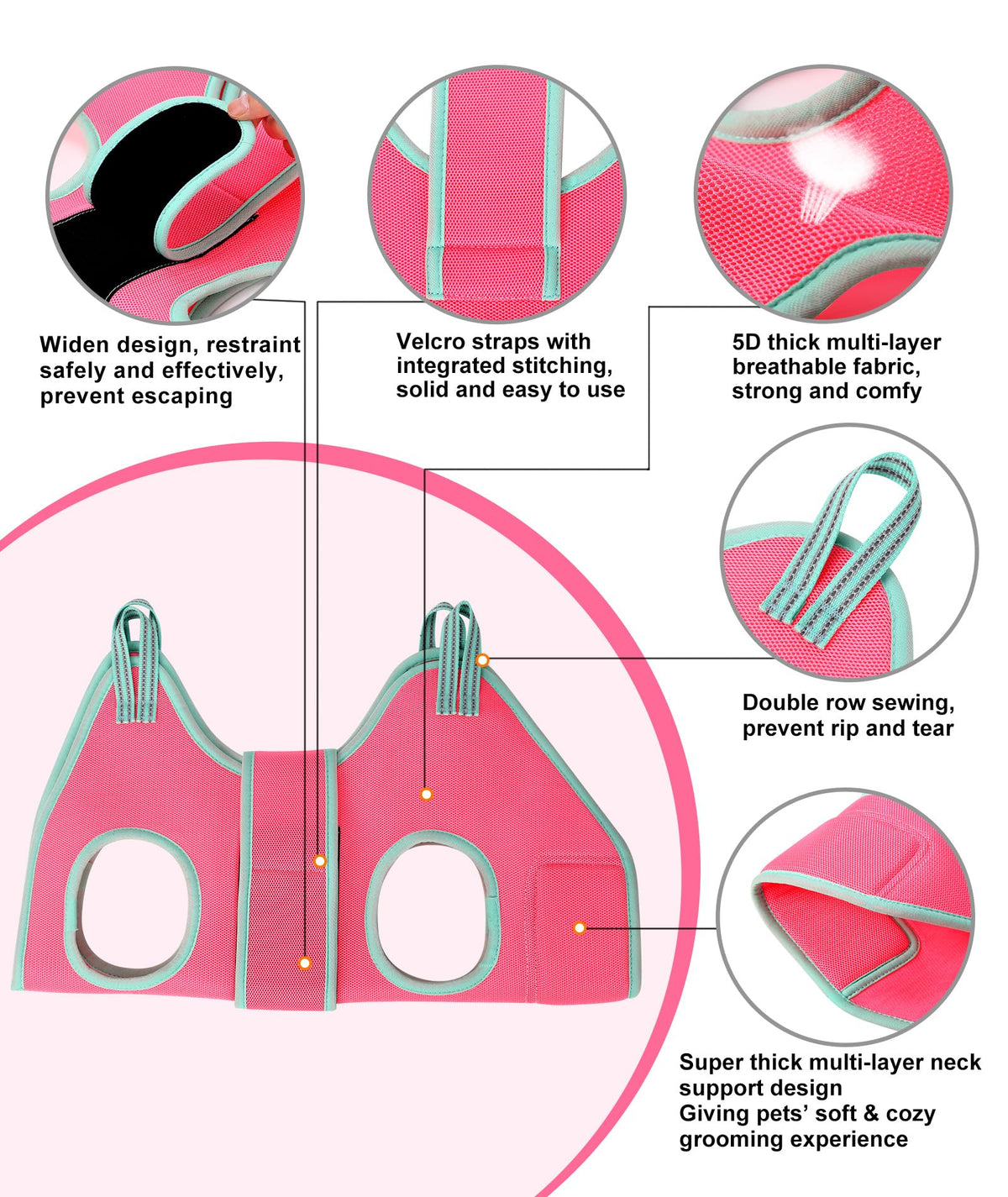 Widen design, restraint safely and effectively, prevent escaping

Velcro straps with integrated stitching, solid and easy to use

5D thick multi-layer breathable fabric, strong and comfy

Double row sewing, prevent rip and tear

Super thick multi-layer neck support design
Giving pets' soft & cozy grooming experience