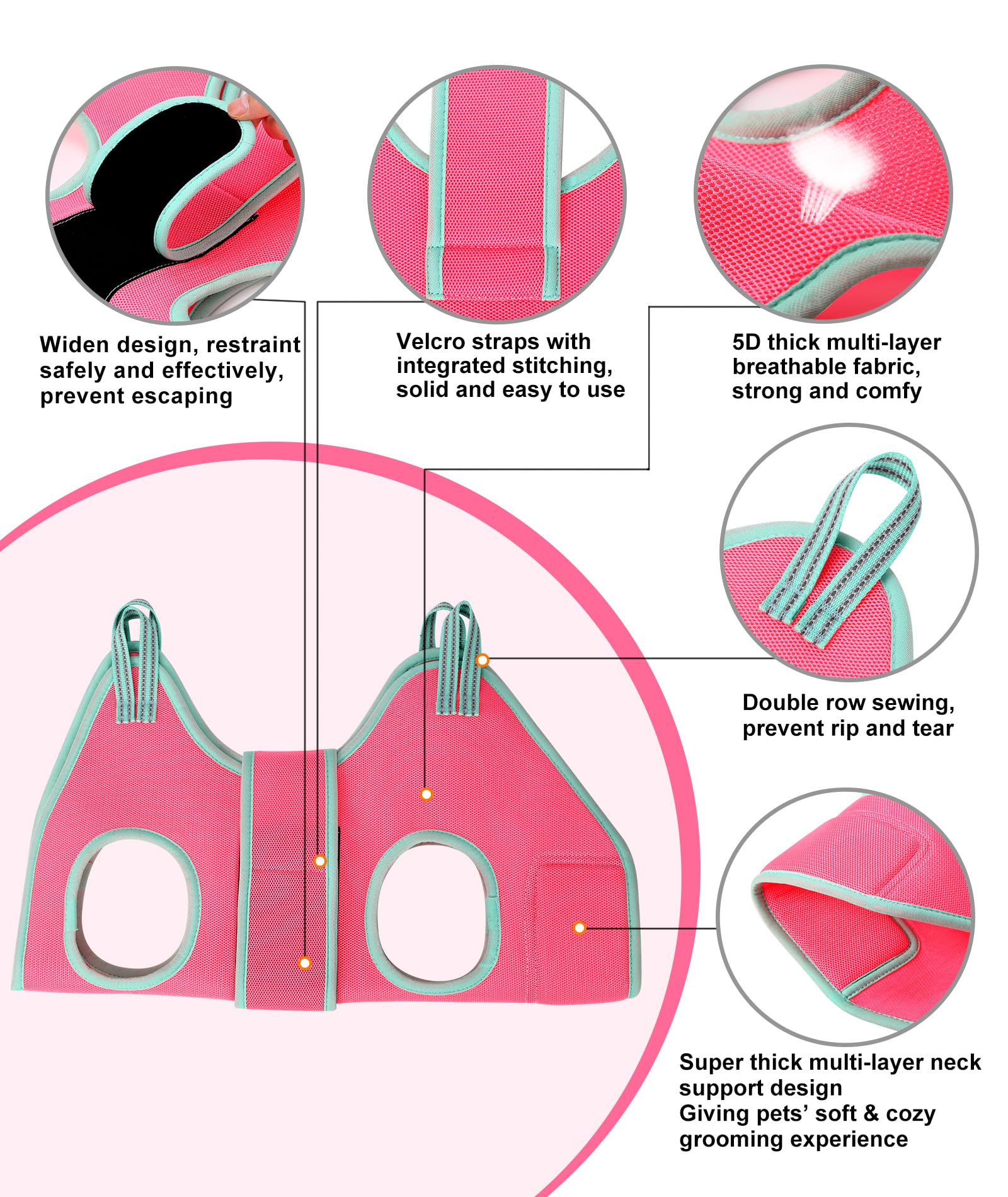 Widen design, restraint safely and effectively, prevent escaping

Velcro straps with integrated stitching, solid and easy to use

5D thick multi-layer breathable fabric, strong and comfy

Double row sewing, prevent rip and tear

Super thick multi-layer neck support design
Giving pets' soft & cozy grooming experience