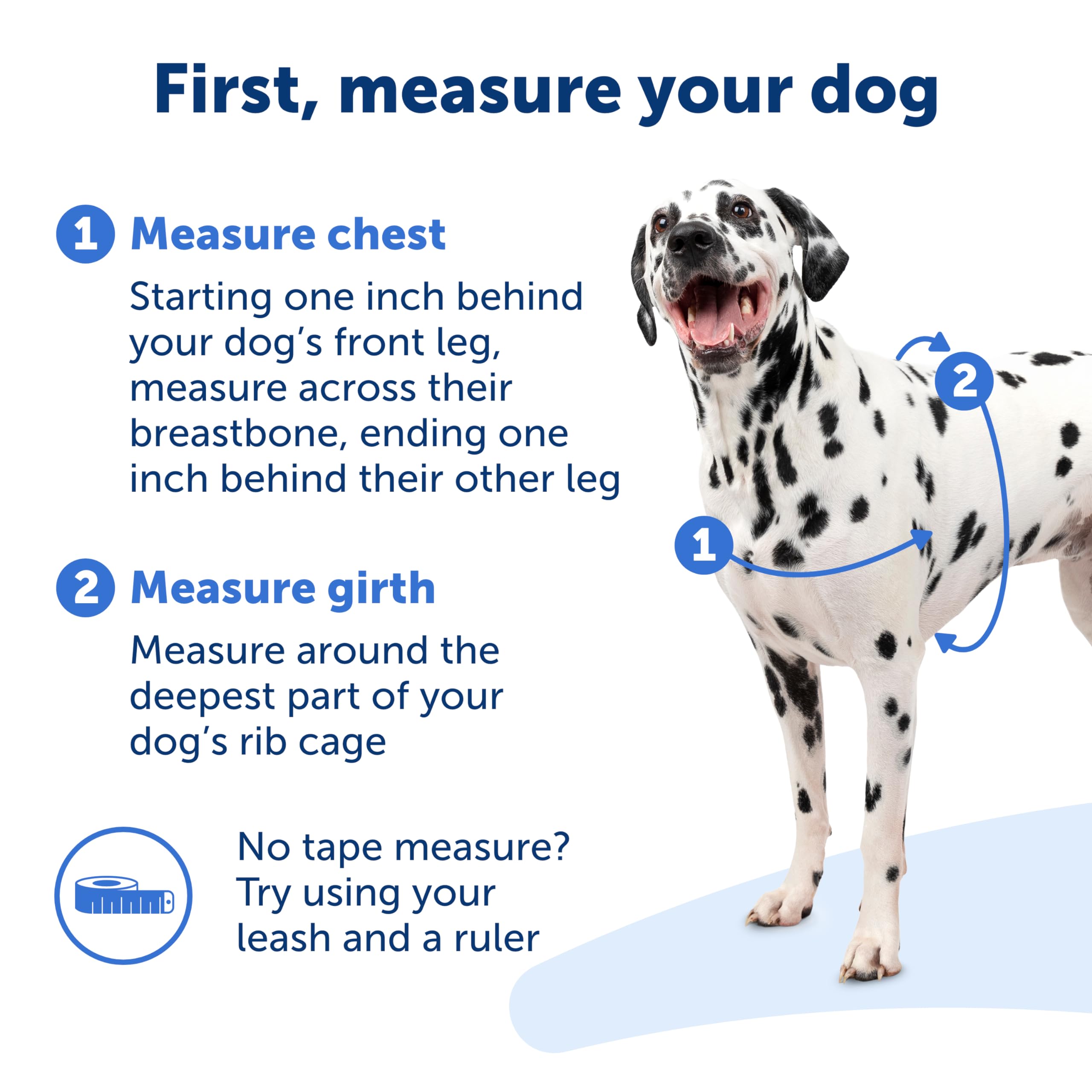 First, measure your dog

1 Measure chest

Starting one inch behind your dog's front leg, measure across their breastbone, ending one inch behind their other leg

2 Measure girth

Measure around the deepest part of your dog's rib cage

No tape measure? Try using your leash and a ruler

2

1