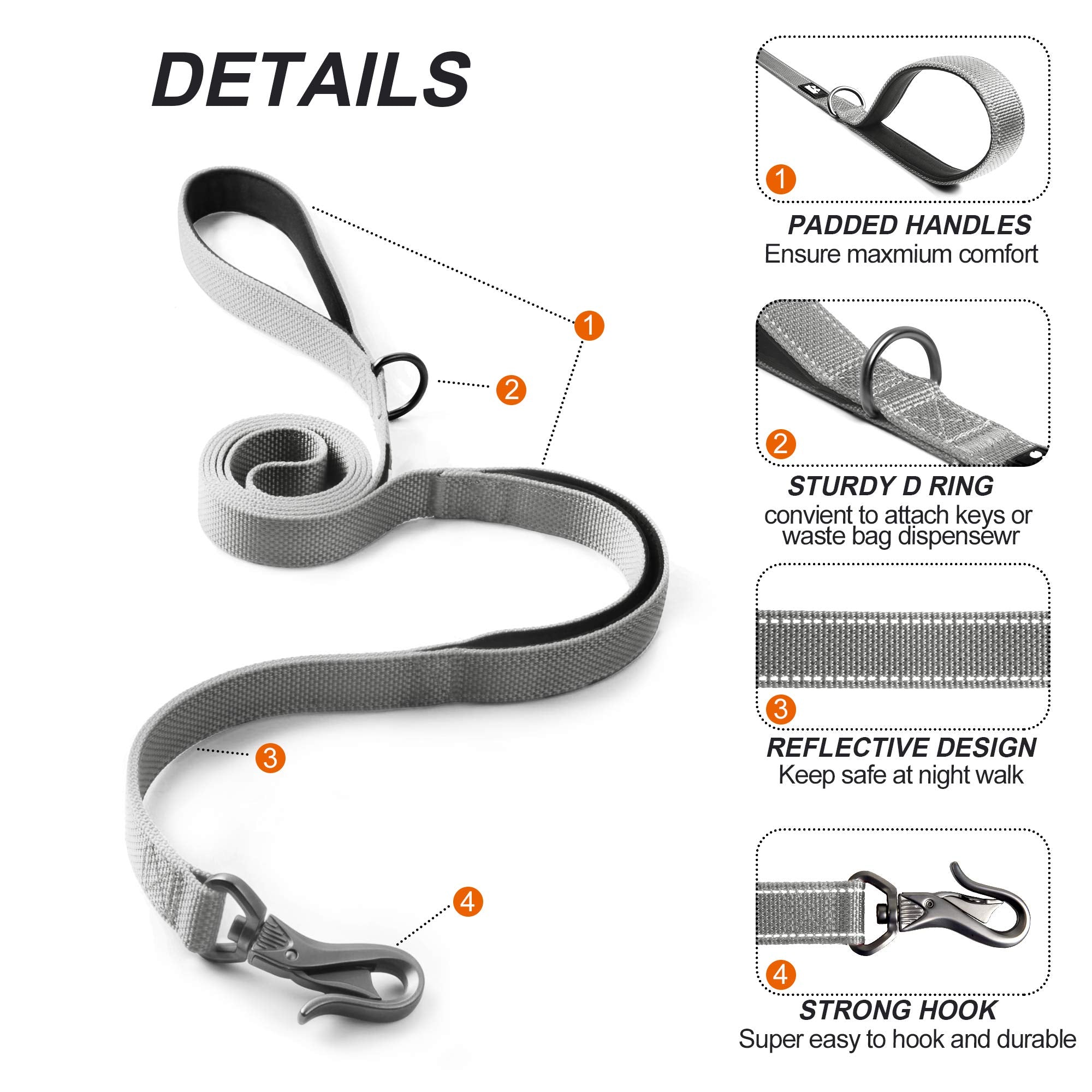 DETAILS

1

2

3

4

1
PADDED HANDLES
Ensure maxmium comfort

2
STURDY D RING
convient to attach keys or waste bag dispensewr

3
REFLECTIVE DESIGN
Keep safe at night walk

4
STRONG HOOK
Super easy to hook and durable