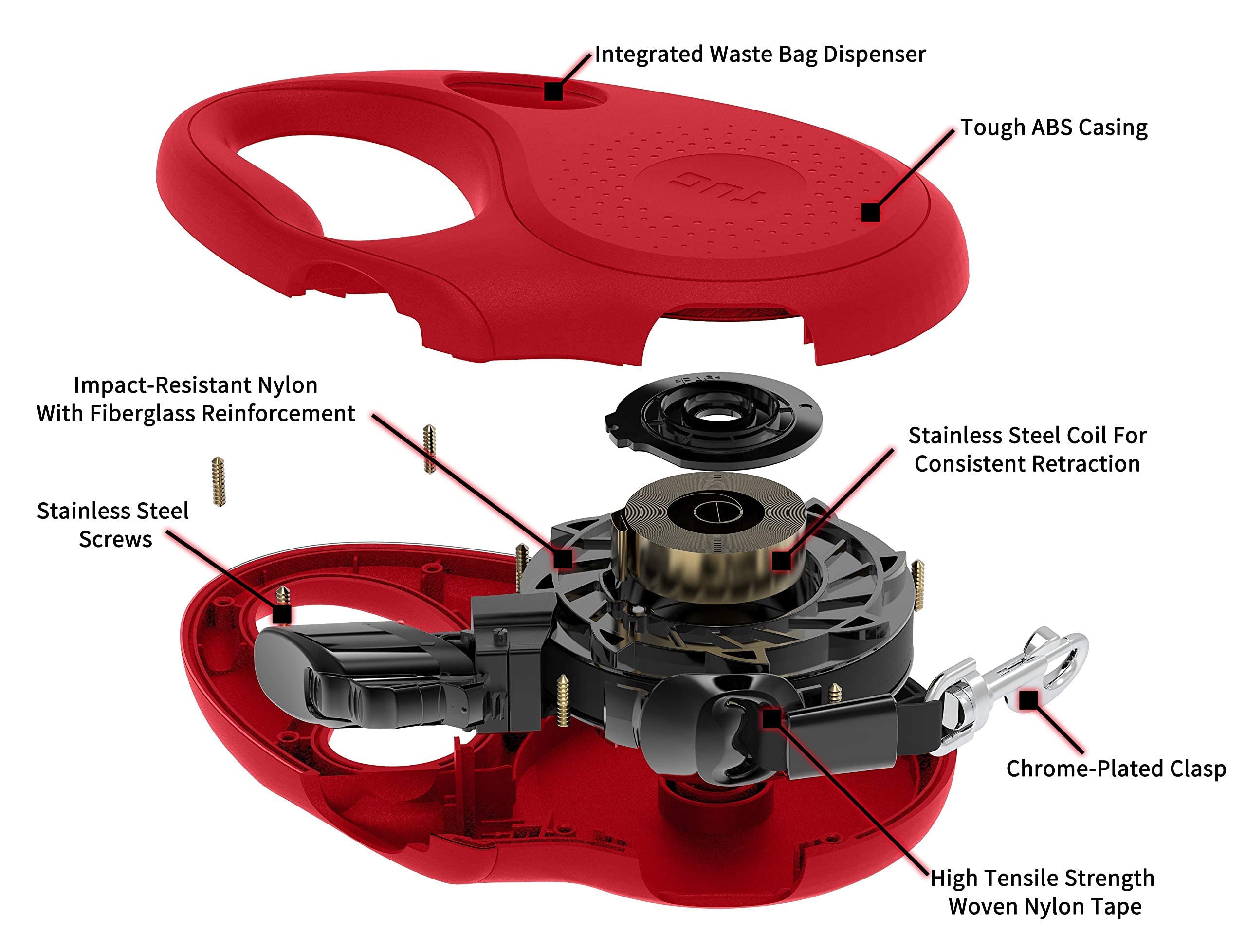 Integrated Waste Bag Dispenser

Tough ABS Casing

TUG

Impact-Resistant Nylon With Fiberglass Reinforcement

Stainless Steel Coil For Consistent Retraction

Stainless Steel Screws

Chrome-Plated Clasp

High Tensile Strength Woven Nylon Tape