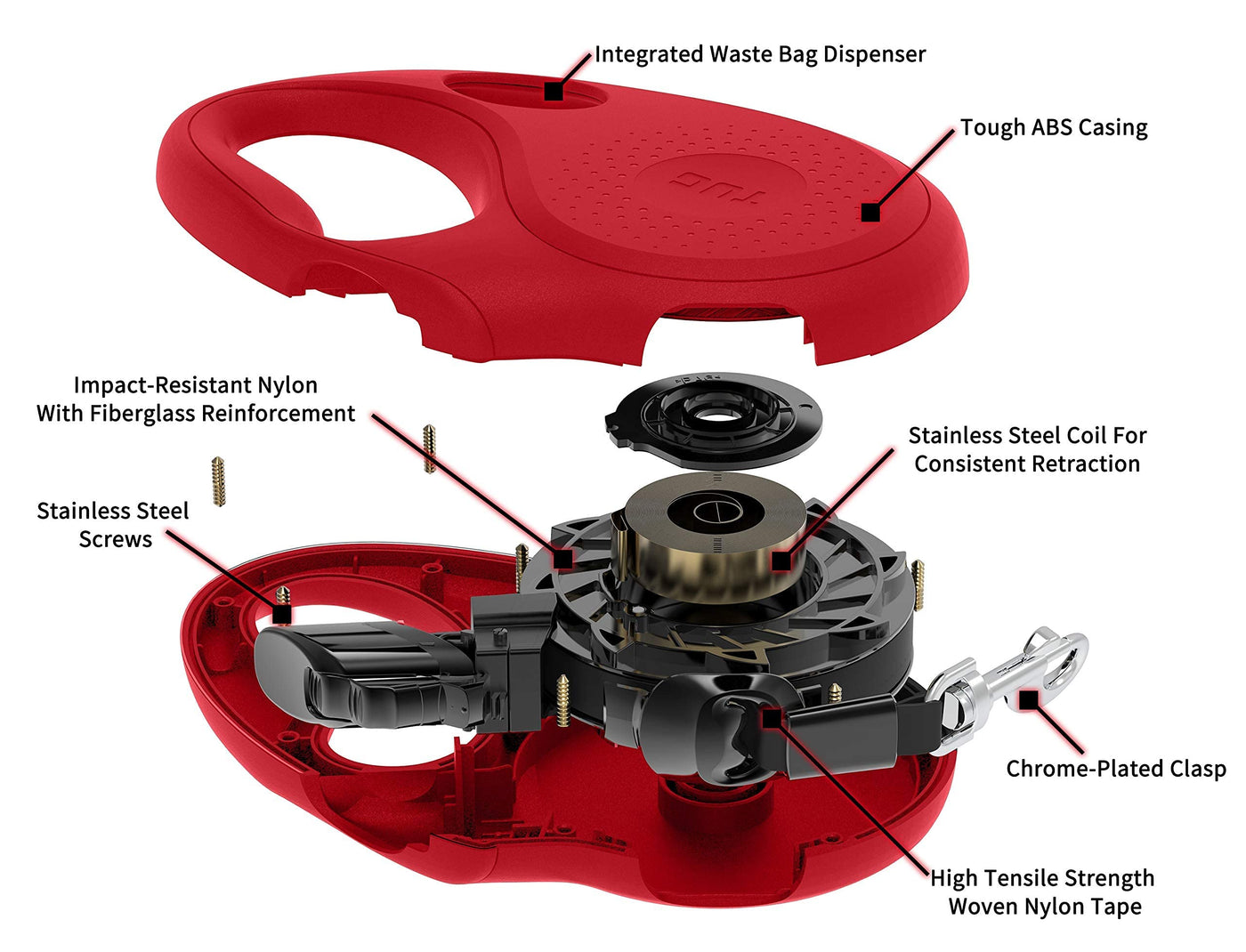 Integrated Waste Bag Dispenser

Tough ABS Casing

TUG

Impact-Resistant Nylon With Fiberglass Reinforcement

Stainless Steel Coil For Consistent Retraction

Stainless Steel Screws

Chrome-Plated Clasp

High Tensile Strength Woven Nylon Tape