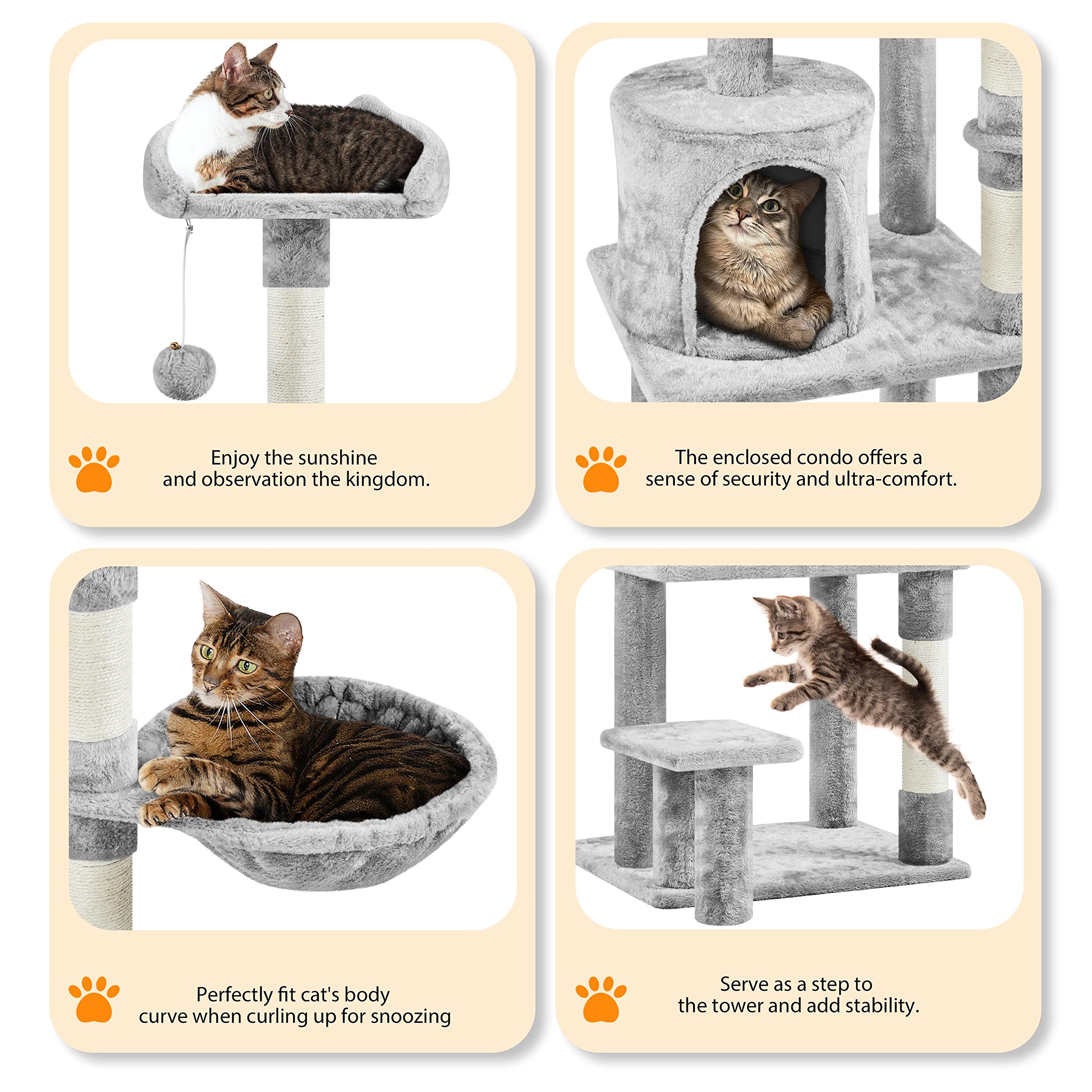 Enjoy the sunshine and observation the kingdom.

The enclosed condo offers a sense of security and ultra-comfort.

Perfectly fit cat's body curve when curling up for snoozing

Serve as a step to the tower and add stability.