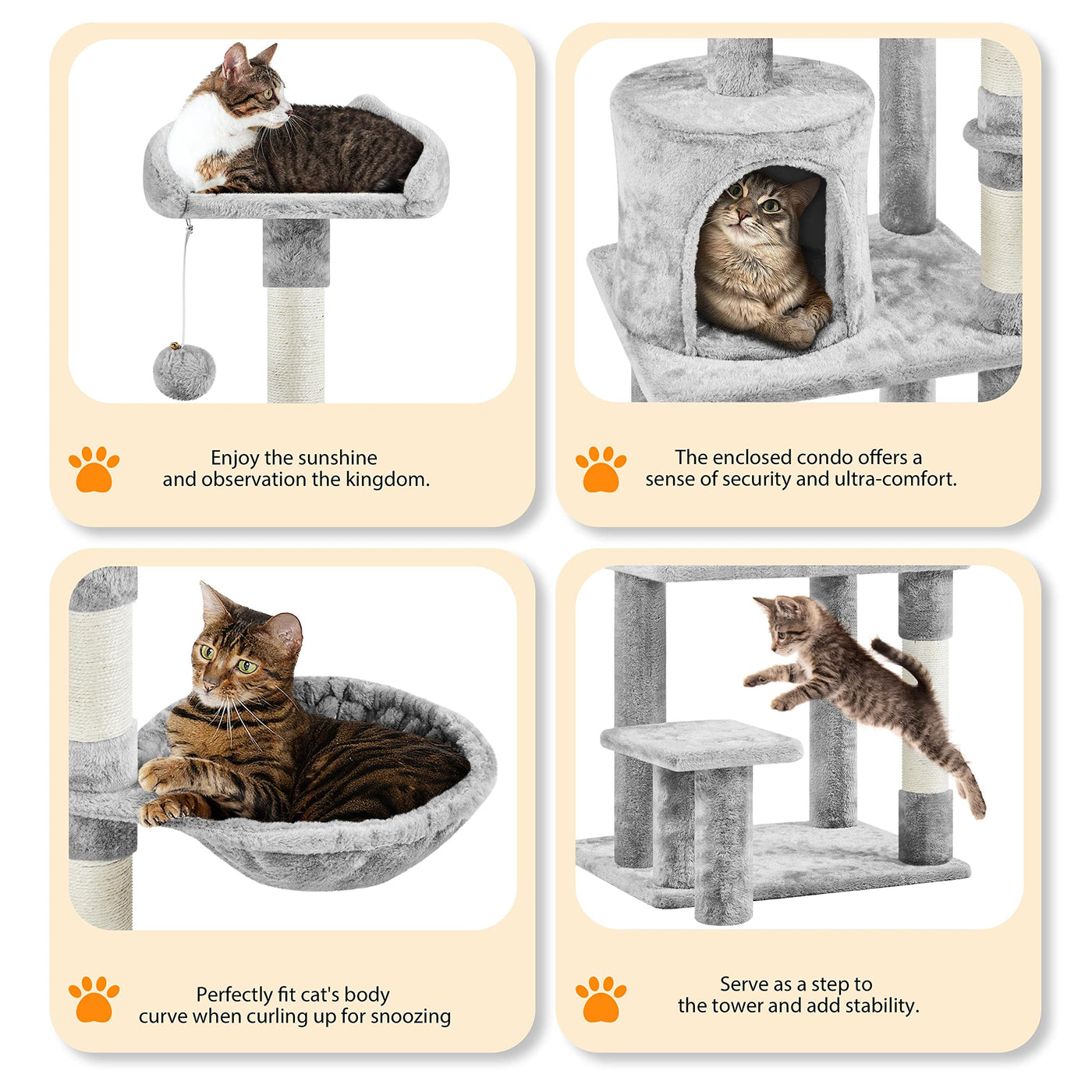 Enjoy the sunshine and observation the kingdom.

The enclosed condo offers a sense of security and ultra-comfort.

Perfectly fit cat's body curve when curling up for snoozing

Serve as a step to the tower and add stability.