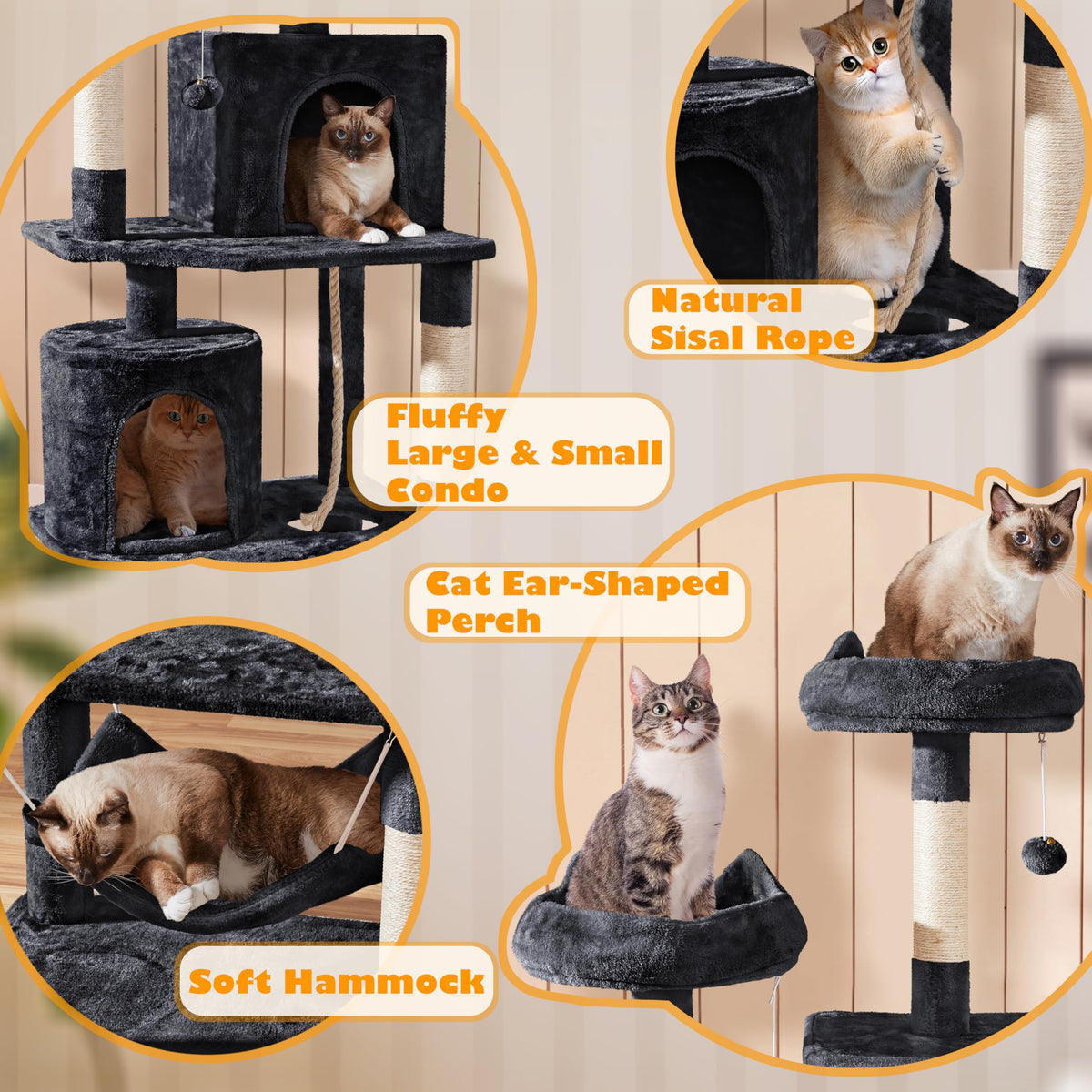 Natural Sisal Rope

Fluffy Large & Small Condo

Cat Ear-Shaped Perch

Soft Hammock