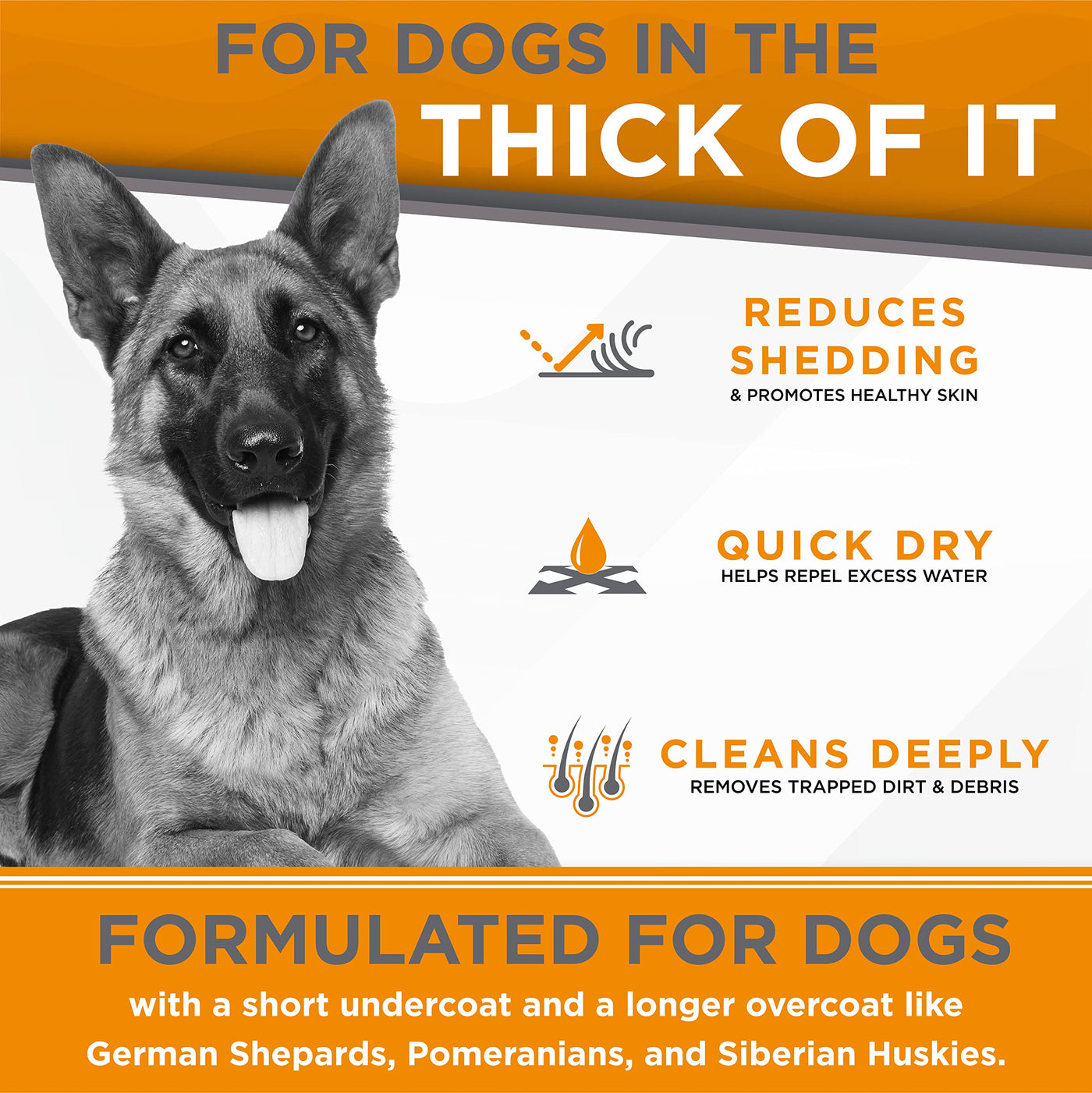 FOR DOGS IN THE
THICK OF IT

REDUCES SHEDDING
& PROMOTES HEALTHY SKIN

QUICK DRY
HELPS REPEL EXCESS WATER

CLEANS DEEPLY
REMOVES TRAPPED DIRT & DEBRIS

FORMULATED FOR DOGS
with a short undercoat and a longer overcoat like German Shepards, Pomeranians, and Siberian Huskies.