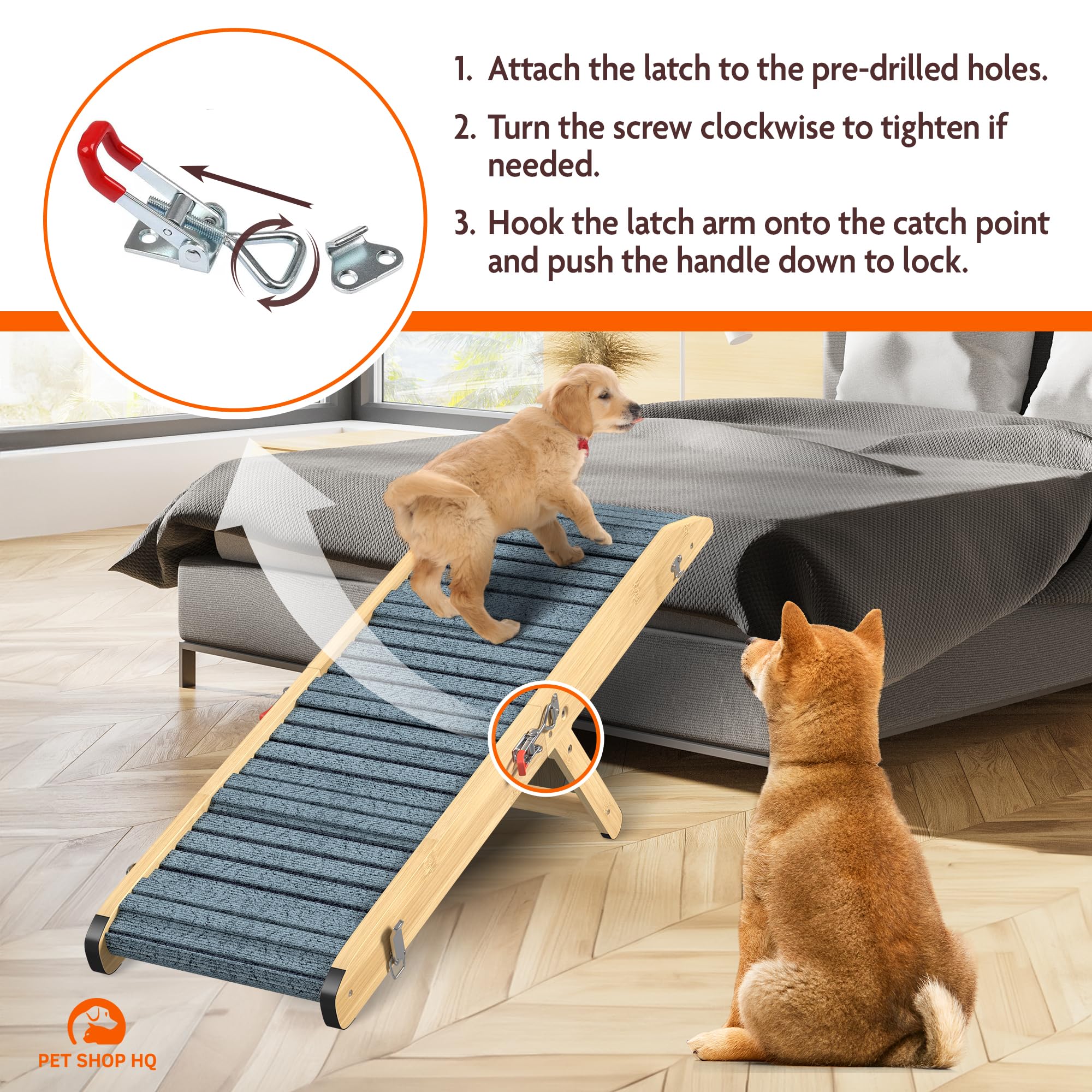 1. Attach the latch to the pre-drilled holes.

2. Turn the screw clockwise to tighten if needed.

3. Hook the latch arm onto the catch point and push the handle down to lock.

PET SHOP HQ