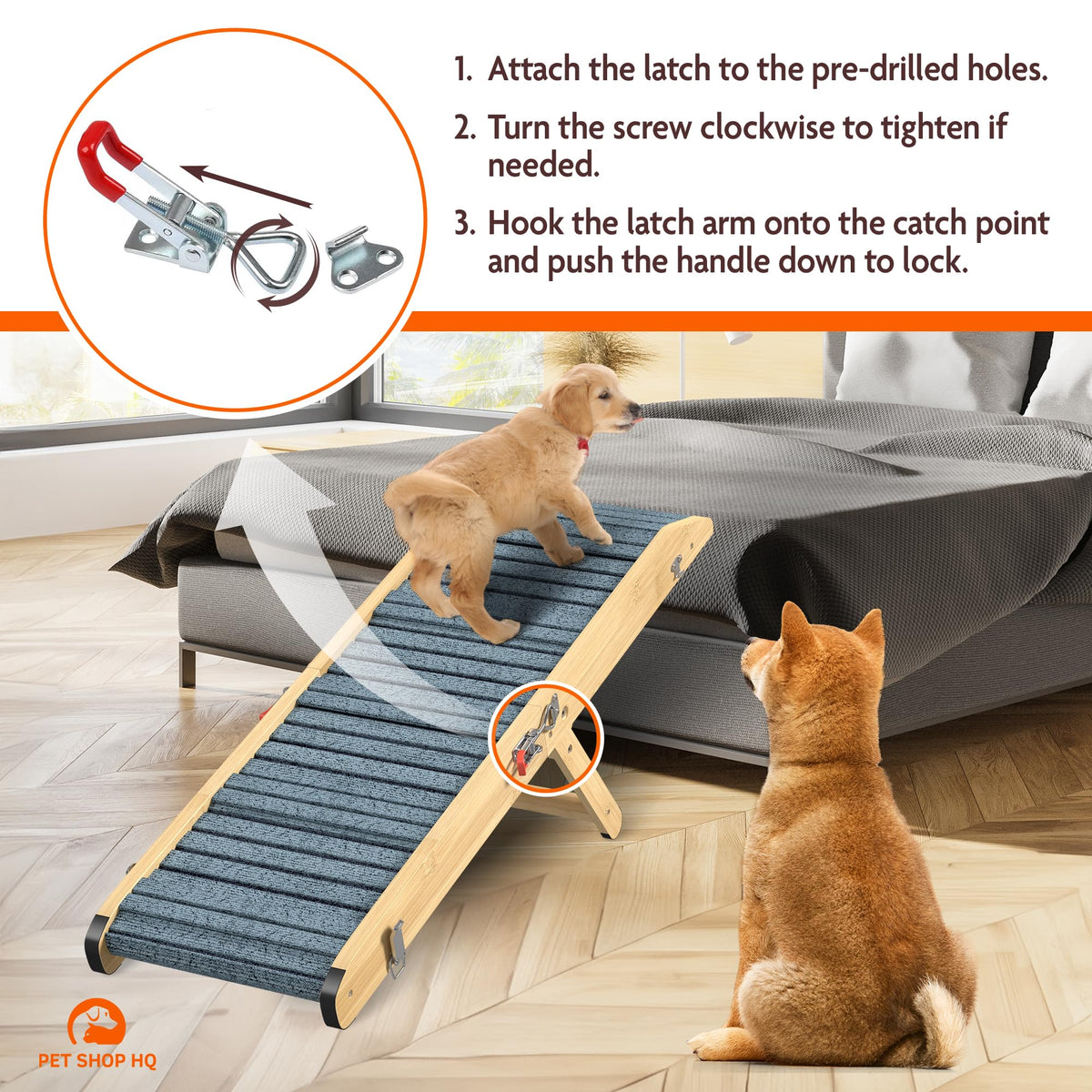 1. Attach the latch to the pre-drilled holes.

2. Turn the screw clockwise to tighten if needed.

3. Hook the latch arm onto the catch point and push the handle down to lock.

PET SHOP HQ