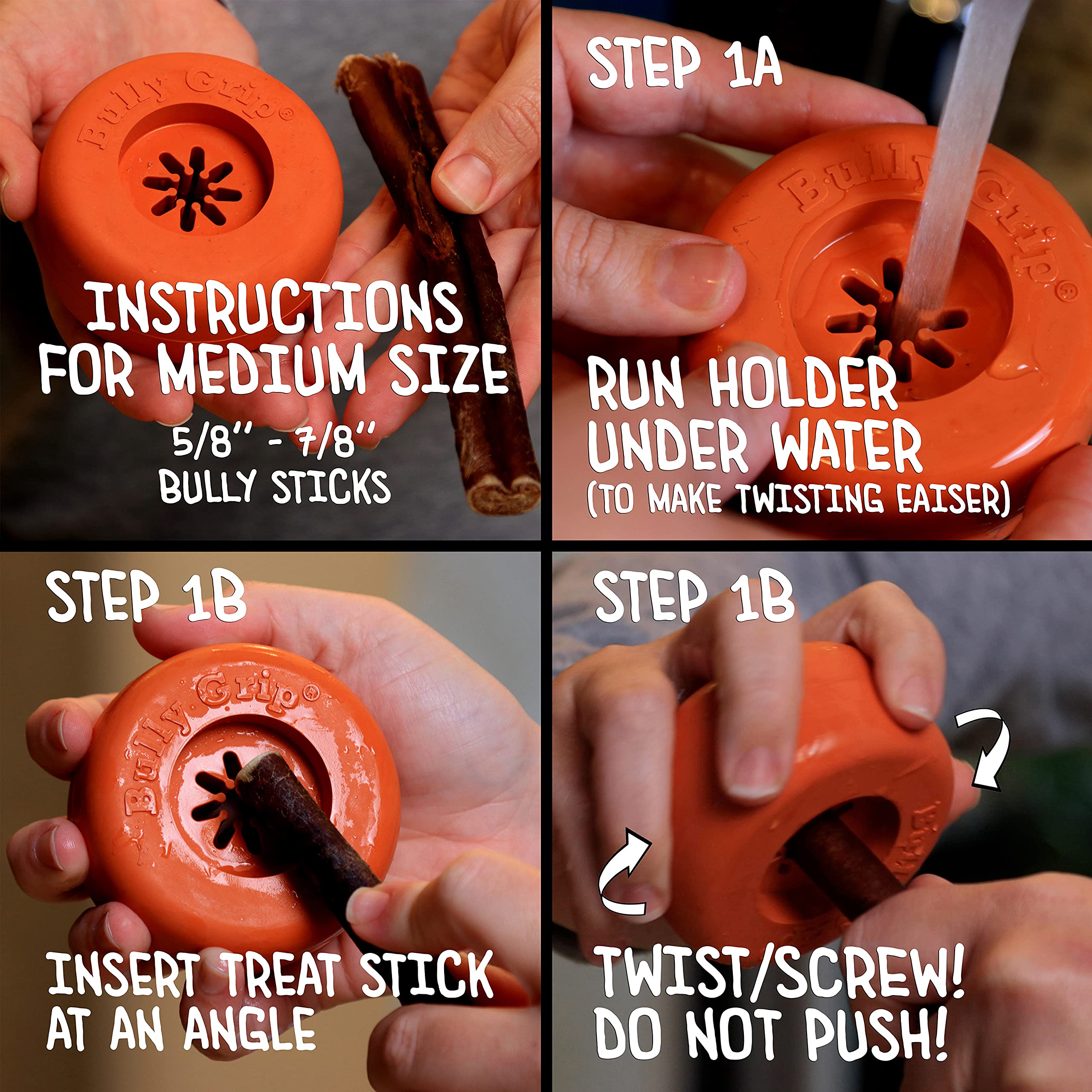 Bully Grip®

INSTRUCTIONS FOR MEDIUM SIZE
5/8" - 7/8" BULLY STICKS

STEP 1A

Bully Grip®

RUN HOLDER UNDER WATER
(TO MAKE TWISTING EAISER)

STEP 1B

Bully Grip®

INSERT TREAT STICK AT AN ANGLE

STEP 1B

TWIST/SCREW! DO NOT PUSH!