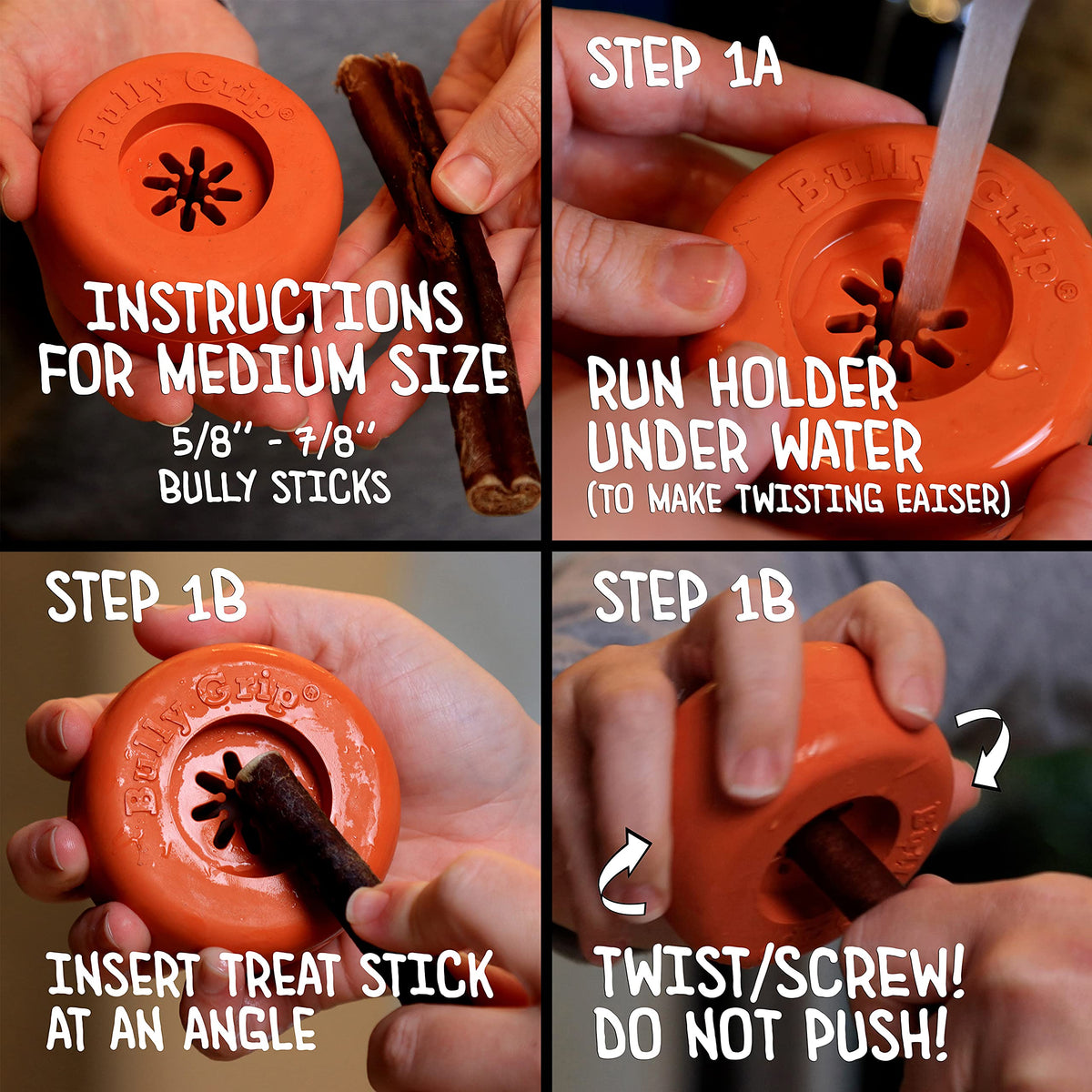 Bully Grip®

INSTRUCTIONS FOR MEDIUM SIZE
5/8" - 7/8" BULLY STICKS

STEP 1A

Bully Grip®

RUN HOLDER UNDER WATER
(TO MAKE TWISTING EAISER)

STEP 1B

Bully Grip®

INSERT TREAT STICK AT AN ANGLE

STEP 1B

TWIST/SCREW! DO NOT PUSH!