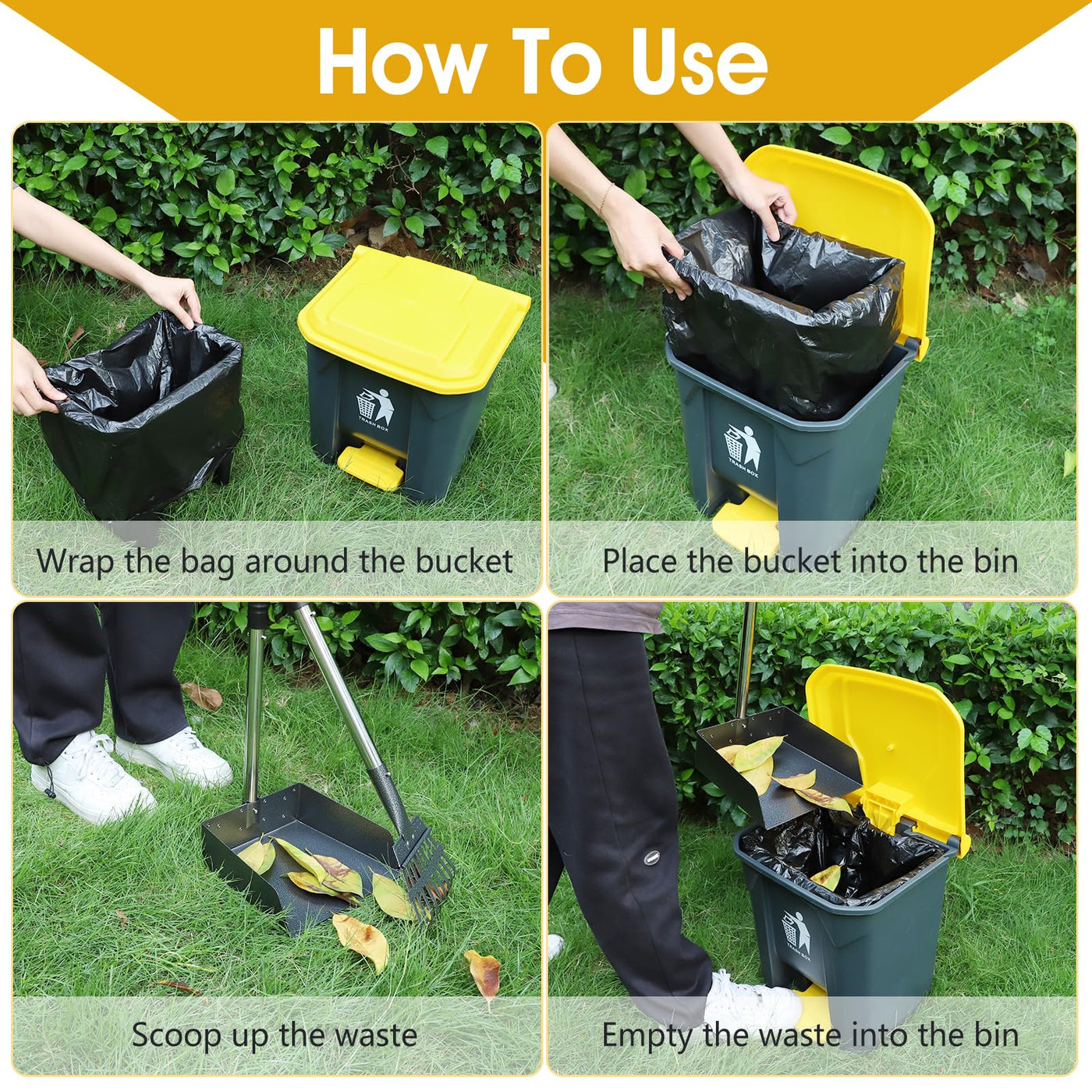 How To Use

TRASH BOX

Wrap the bag around the bucket

TRASH BOX

Place the bucket into the bin

Scoop up the waste

TRASH BOX

Empty the waste into the bin