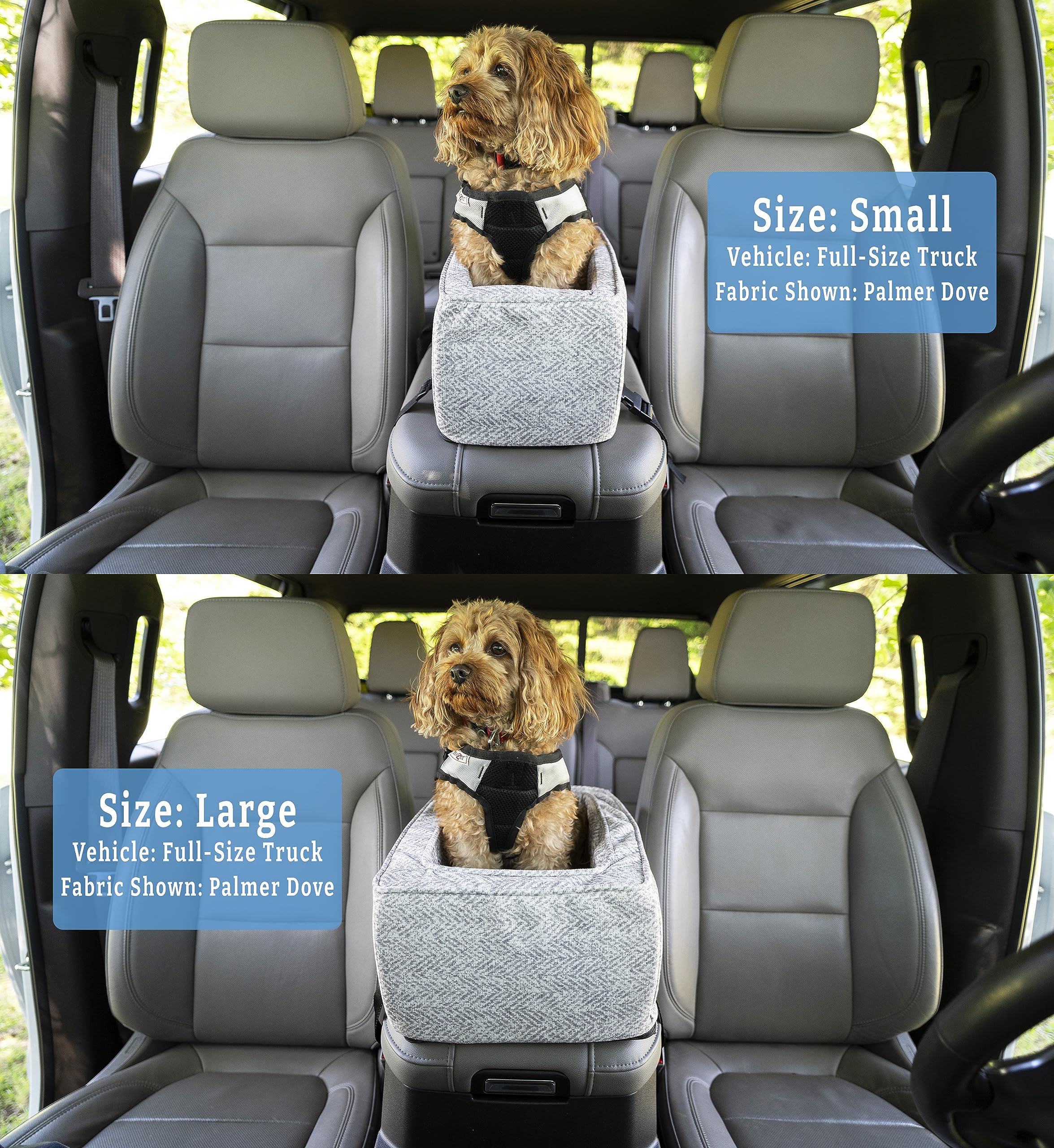 Size: Small
Vehicle: Full-Size Truck
Fabric Shown: Palmer Dove

Size: Large
Vehicle: Full-Size Truck
Fabric Shown: Palmer Dove