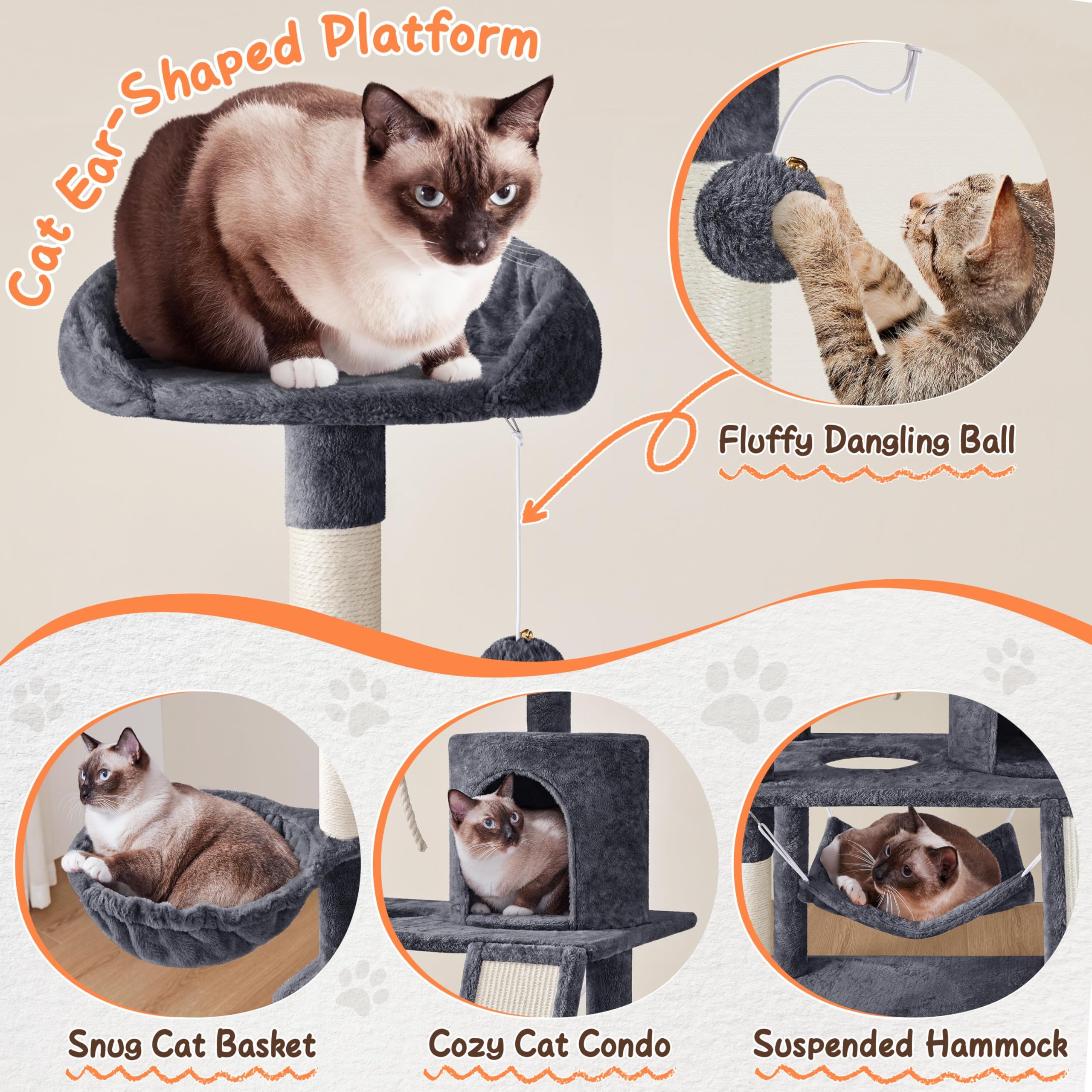 Cat Ear-Shaped Platform

Fluffy Dangling Ball

Snug Cat Basket

Cozy Cat Condo

Suspended Hammock