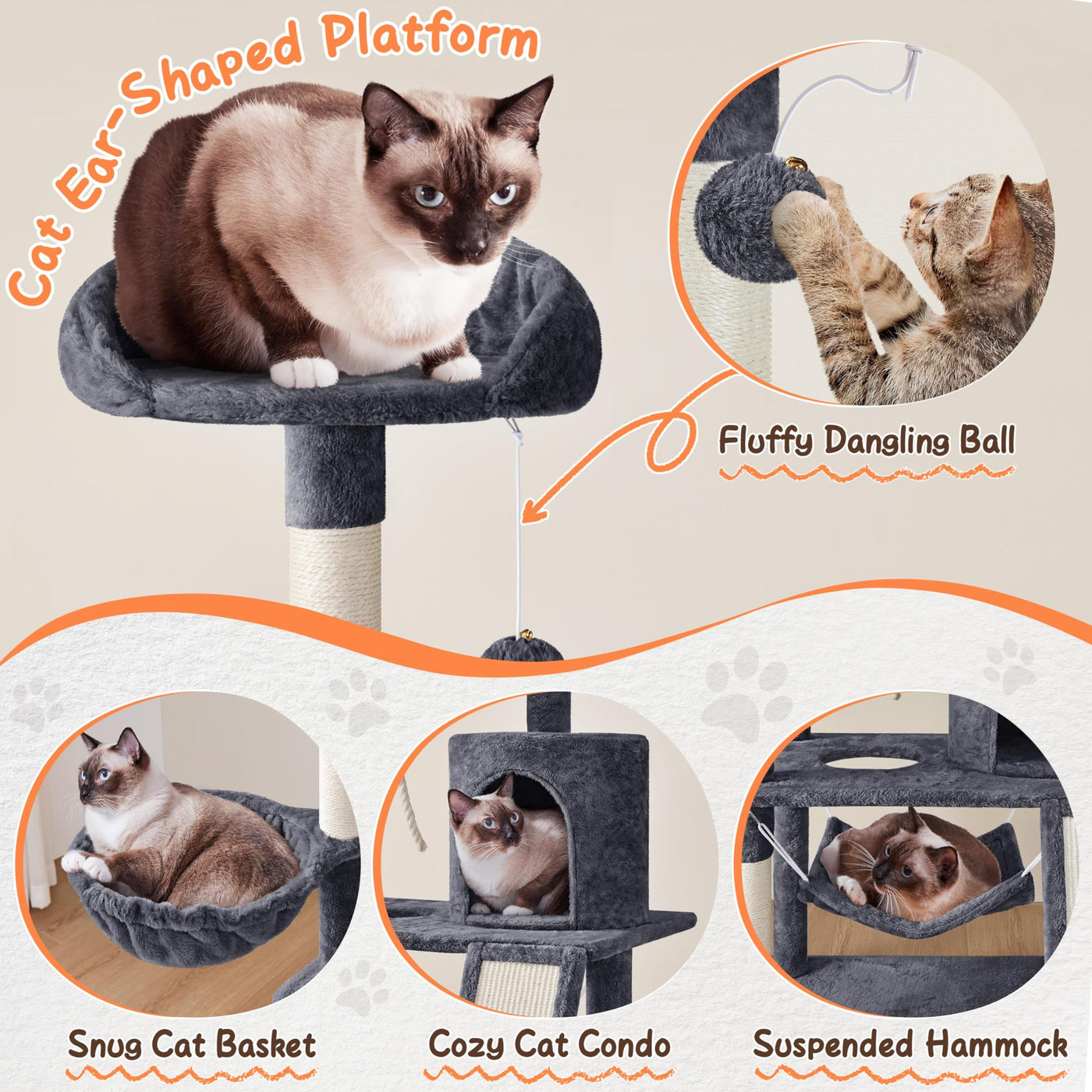 Cat Ear-Shaped Platform

Fluffy Dangling Ball

Snug Cat Basket

Cozy Cat Condo

Suspended Hammock