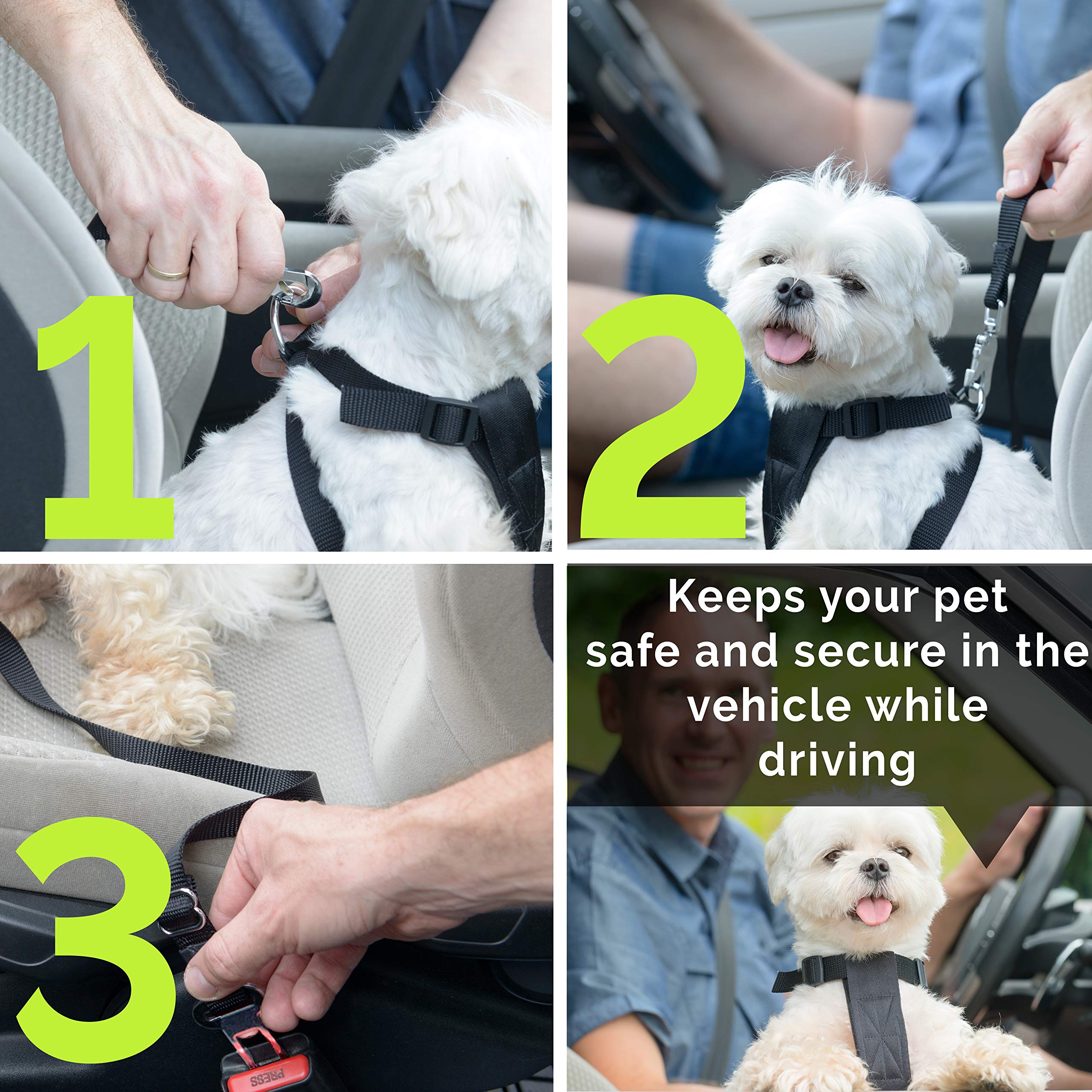 1

2

3

PRESS

Keeps your pet safe and secure in the vehicle while driving