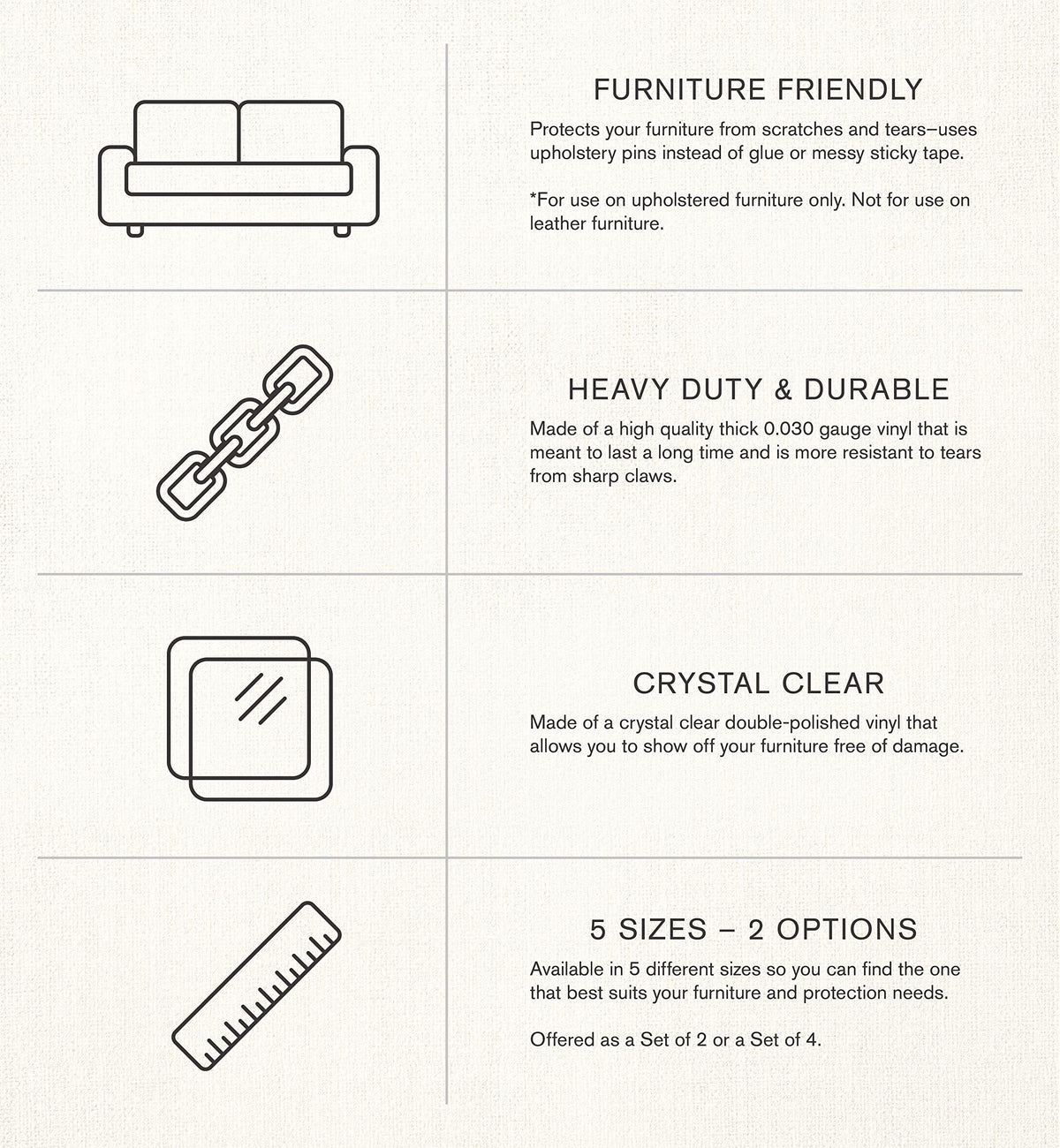 FURNITURE FRIENDLY

Protects your furniture from scratches and tears–uses upholstery pins instead of glue or messy sticky tape.

*For use on upholstered furniture only. Not for use on leather furniture.

HEAVY DUTY & DURABLE

Made of a high quality thick 0.030 gauge vinyl that is meant to last a long time and is more resistant to tears from sharp claws.

CRYSTAL CLEAR

Made of a crystal clear double-polished vinyl that allows you to show off your furniture free of damage.

5 SIZES – 2 OPTIONS

Available in 5 different sizes so you can find the one that best suits your furniture and protection needs.

Offered as a Set of 2 or a Set of 4.