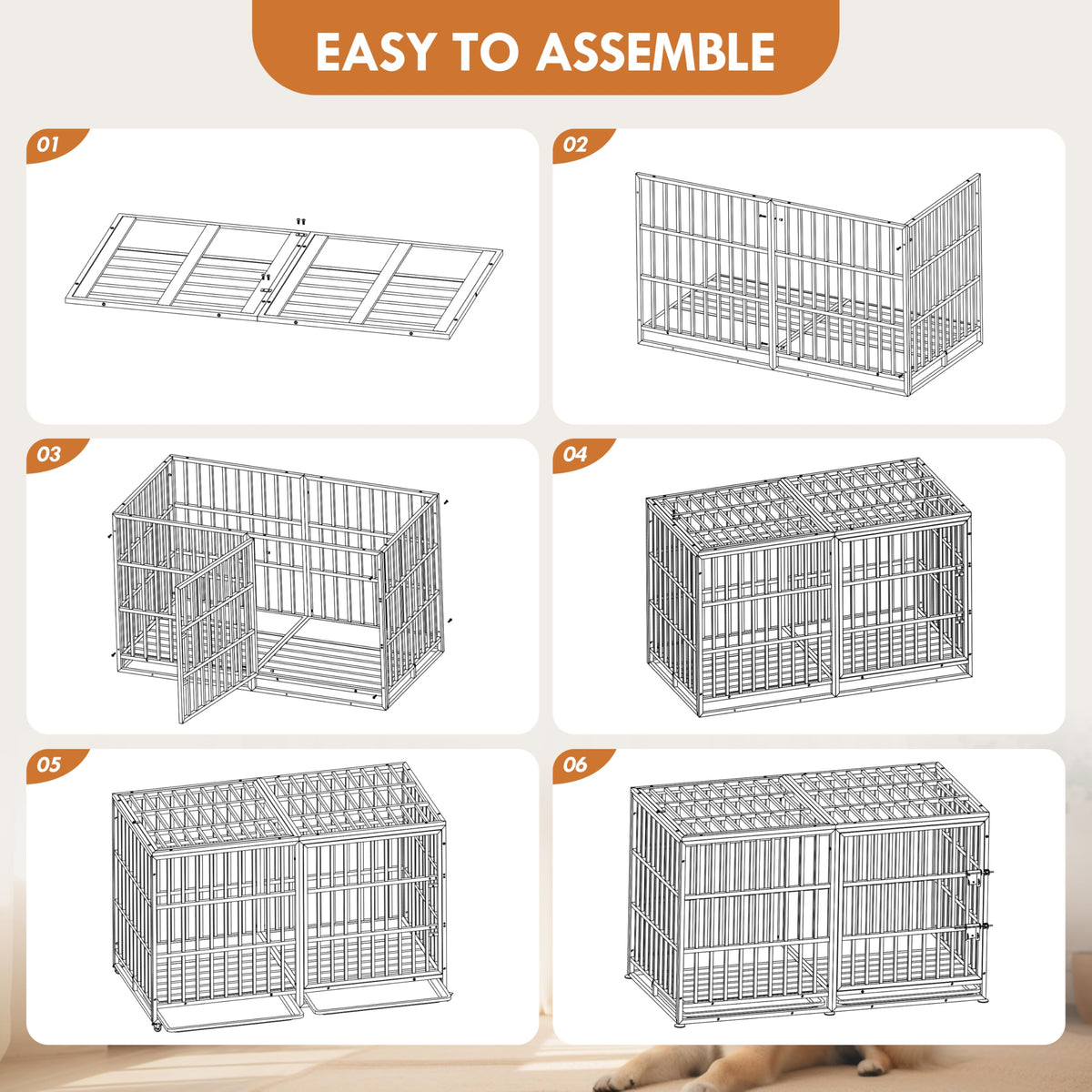 EASY TO ASSEMBLE

01

02

03

04

05

06