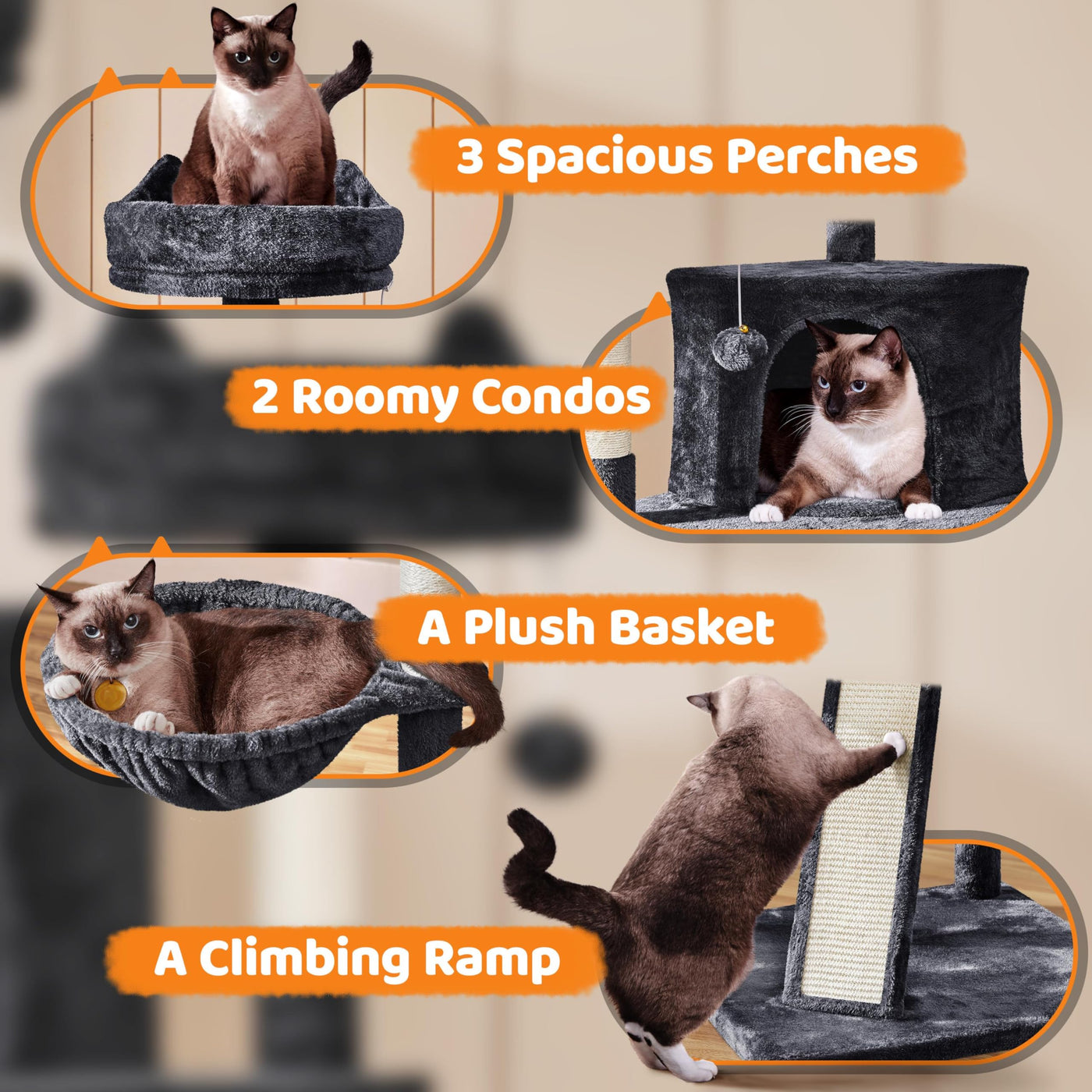 3 Spacious Perches

2 Roomy Condos

A Plush Basket

A Climbing Ramp