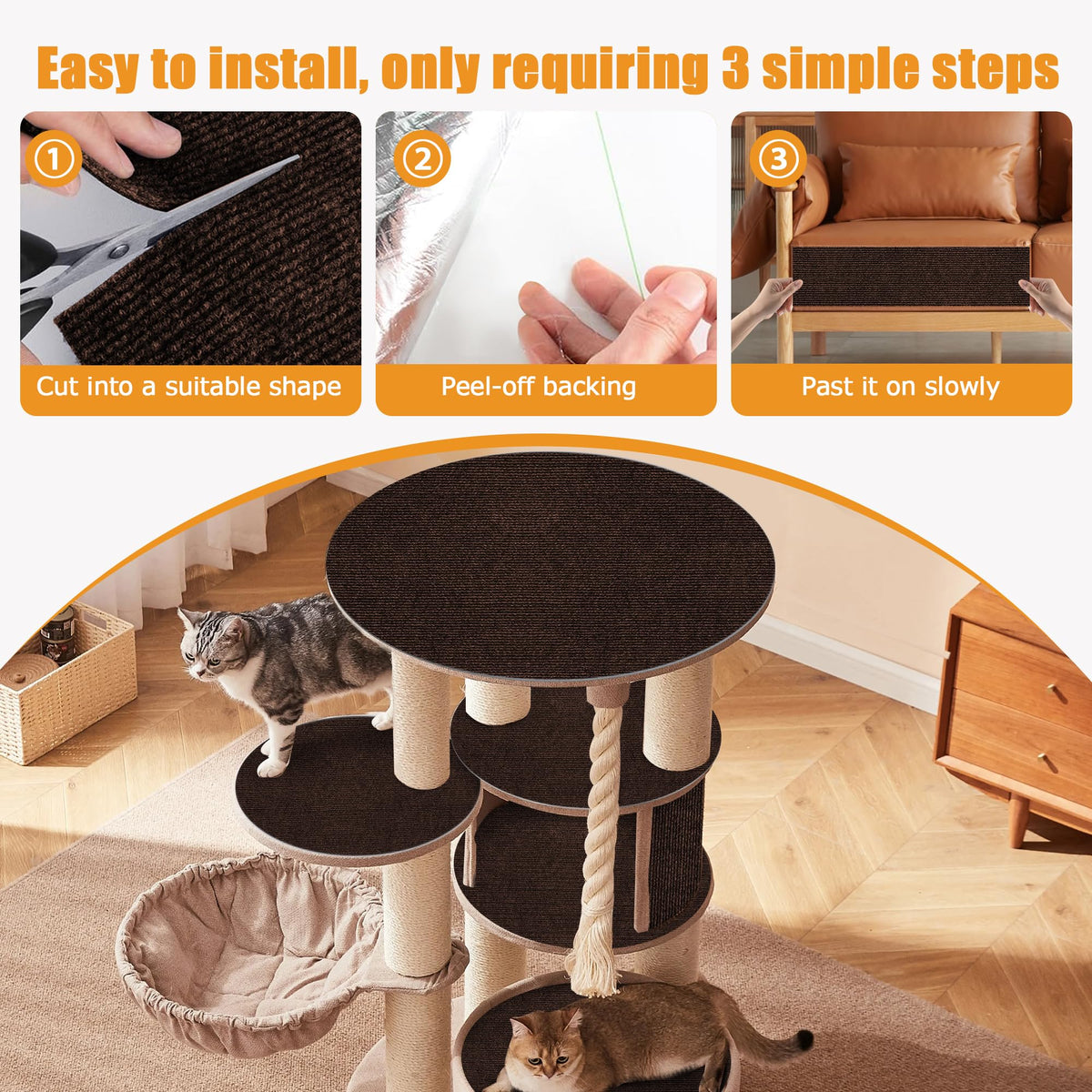 Easy to install, only requiring 3 simple steps

①
Cut into a suitable shape

②
Peel-off backing

③
Past it on slowly