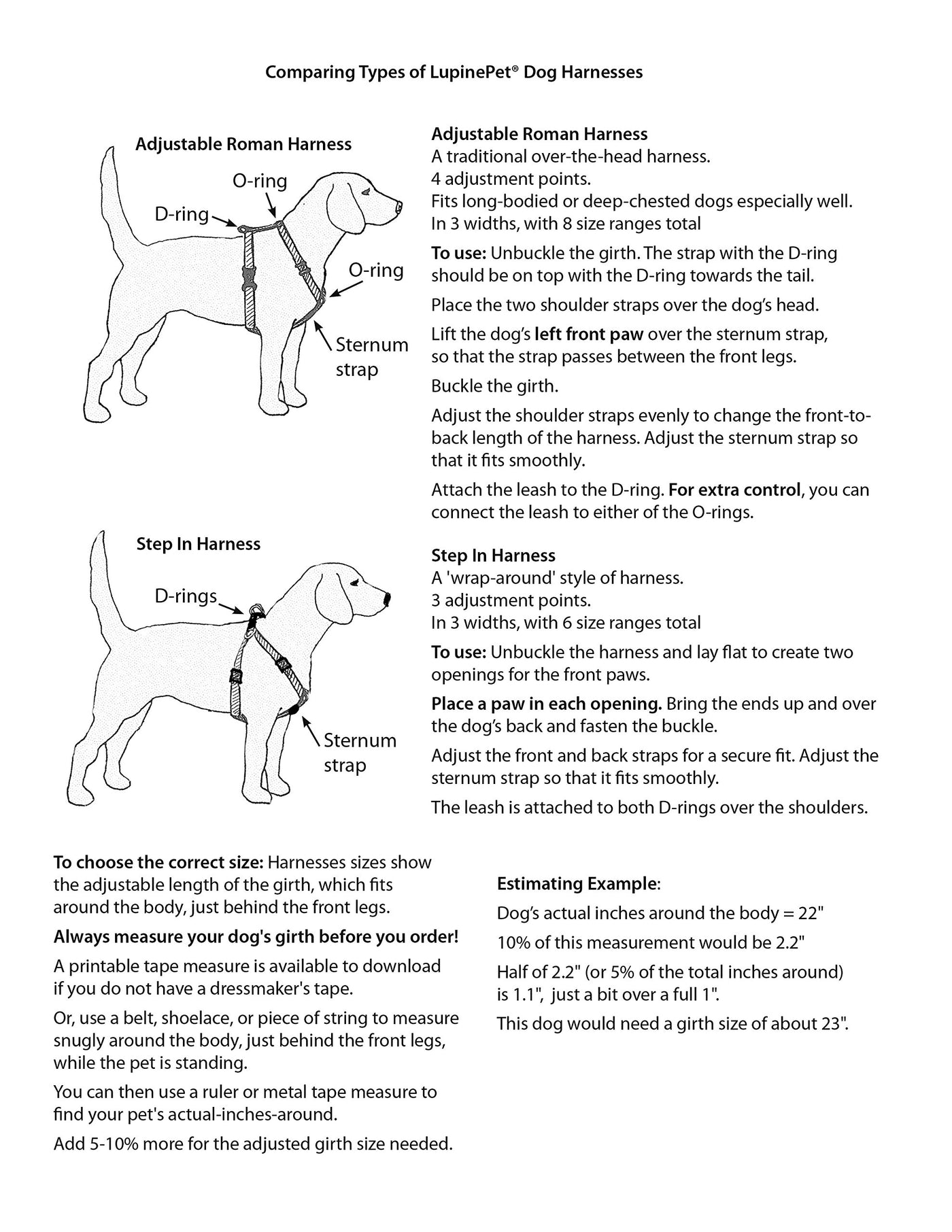 Comparing Types of LupinePet® Dog Harnesses

Adjustable Roman Harness

O-ring

D-ring

O-ring

Sternum strap

Adjustable Roman Harness
A traditional over-the-head harness.
4 adjustment points.
Fits long-bodied or deep-chested dogs especially well.
In 3 widths, with 8 size ranges total

To use: Unbuckle the girth. The strap with the D-ring should be on top with the D-ring towards the tail.

Place the two shoulder straps over the dog's head.

Lift the dog's left front paw over the sternum strap, so that the strap passes between the front legs.

Buckle the girth.

Adjust the shoulder straps evenly to change the front-to-back length of the harness. Adjust the sternum strap so that it fits smoothly.

Attach the leash to the D-ring. For extra control, you can connect the leash to either of the O-rings.

Step In Harness

D-rings

Sternum strap

Step In Harness
A 'wrap-around' style of harness.
3 adjustment points.
In 3 widths, with 6 size ranges total

To use: Unbuckle the harness and lay flat to create two openings for the front paws.

Place a paw in each opening. Bring the ends up and over the dog's back and fasten the buckle.

Adjust the front and back straps for a secure fit. Adjust the sternum strap so that it fits smoothly.

The leash is attached to both D-rings over the shoulders.

To choose the correct size: Harnesses sizes show the adjustable length of the girth, which fits around the body, just behind the front legs.

Always measure your dog's girth before you order!

A printable tape measure is available to download if you do not have a dressmaker's tape.

Or, use a belt, shoelace, or piece of string to measure snugly around the body, just behind the front legs, while the pet is standing.

You can then use a ruler or metal tape measure to find your pet's actual-inches-around.

Add 5-10% more for the adjusted girth size needed.

Estimating Example:

Dog's actual inches around the body = 22"

10% of this measurement would be 2.2"

Half of 2.2" (or 5% of the total inches around) is 1.1", just a bit over a full 1".

This dog would need a girth size of about 23".