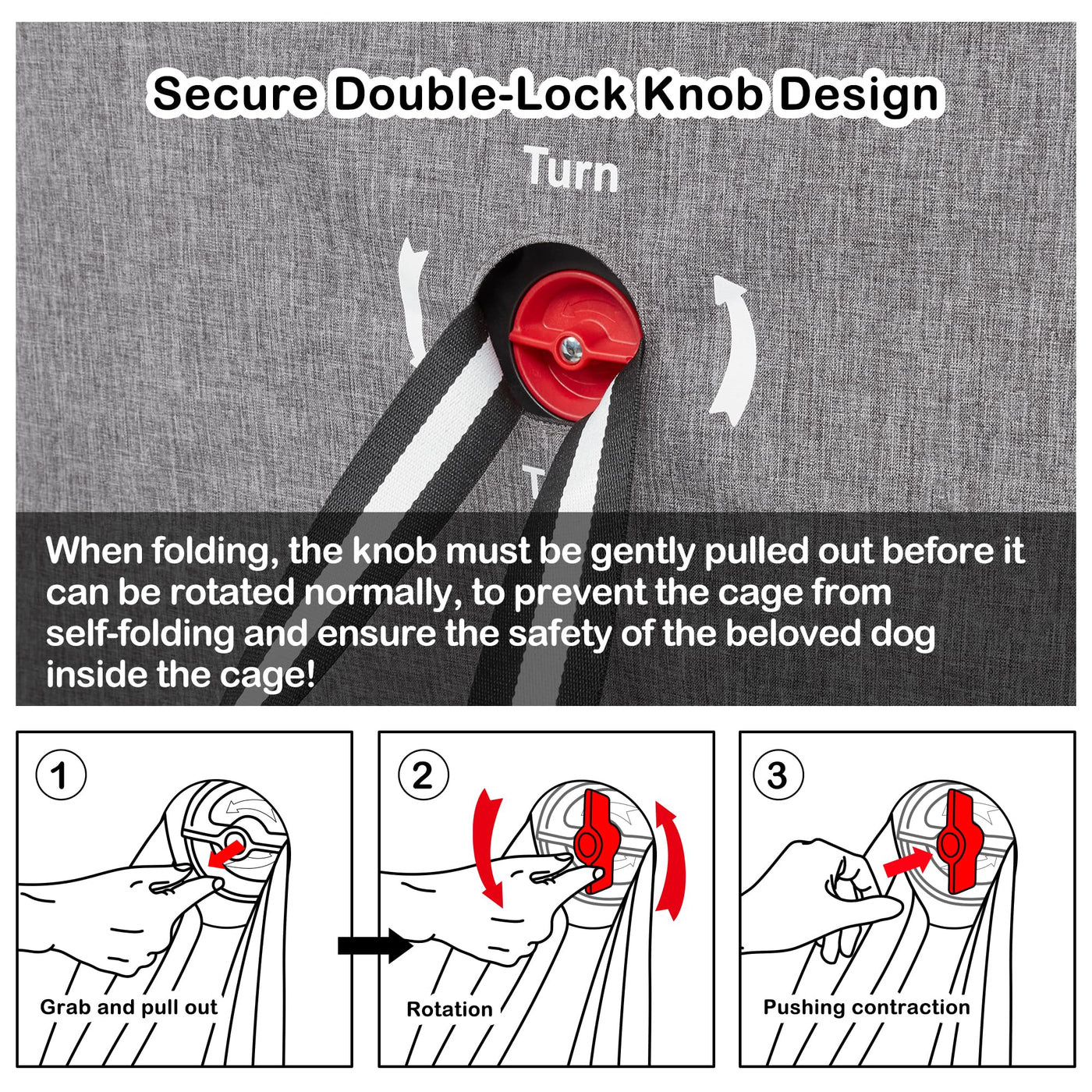 Secure Double-Lock Knob Design

Turn

T

When folding, the knob must be gently pulled out before it can be rotated normally, to prevent the cage from self-folding and ensure the safety of the beloved dog inside the cage!

1

Grab and pull out

2

Rotation

3

Pushing contraction