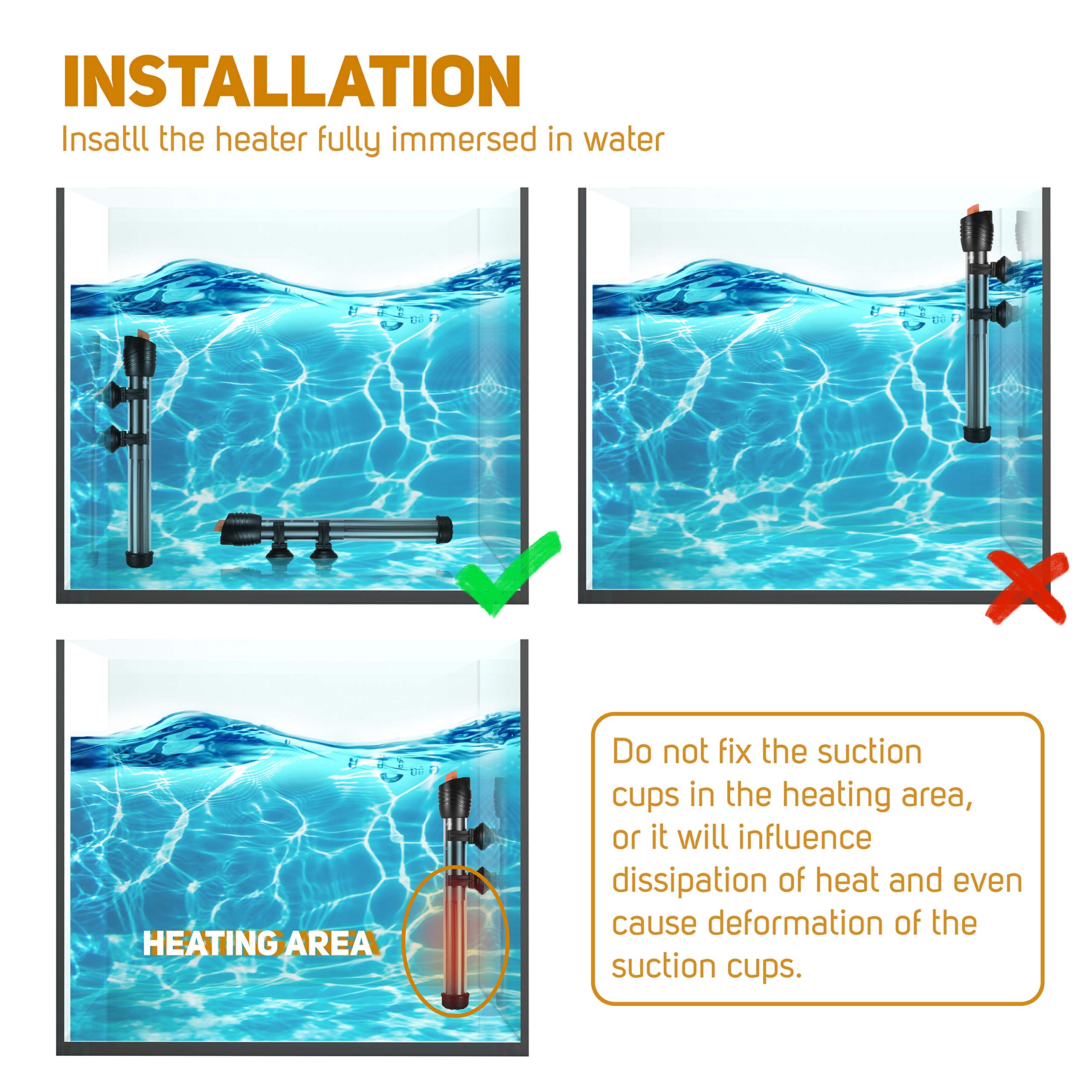 INSTALLATION

Insatll the heater fully immersed in water

HEATING AREA

Do not fix the suction cups in the heating area, or it will influence dissipation of heat and even cause deformation of the suction cups.