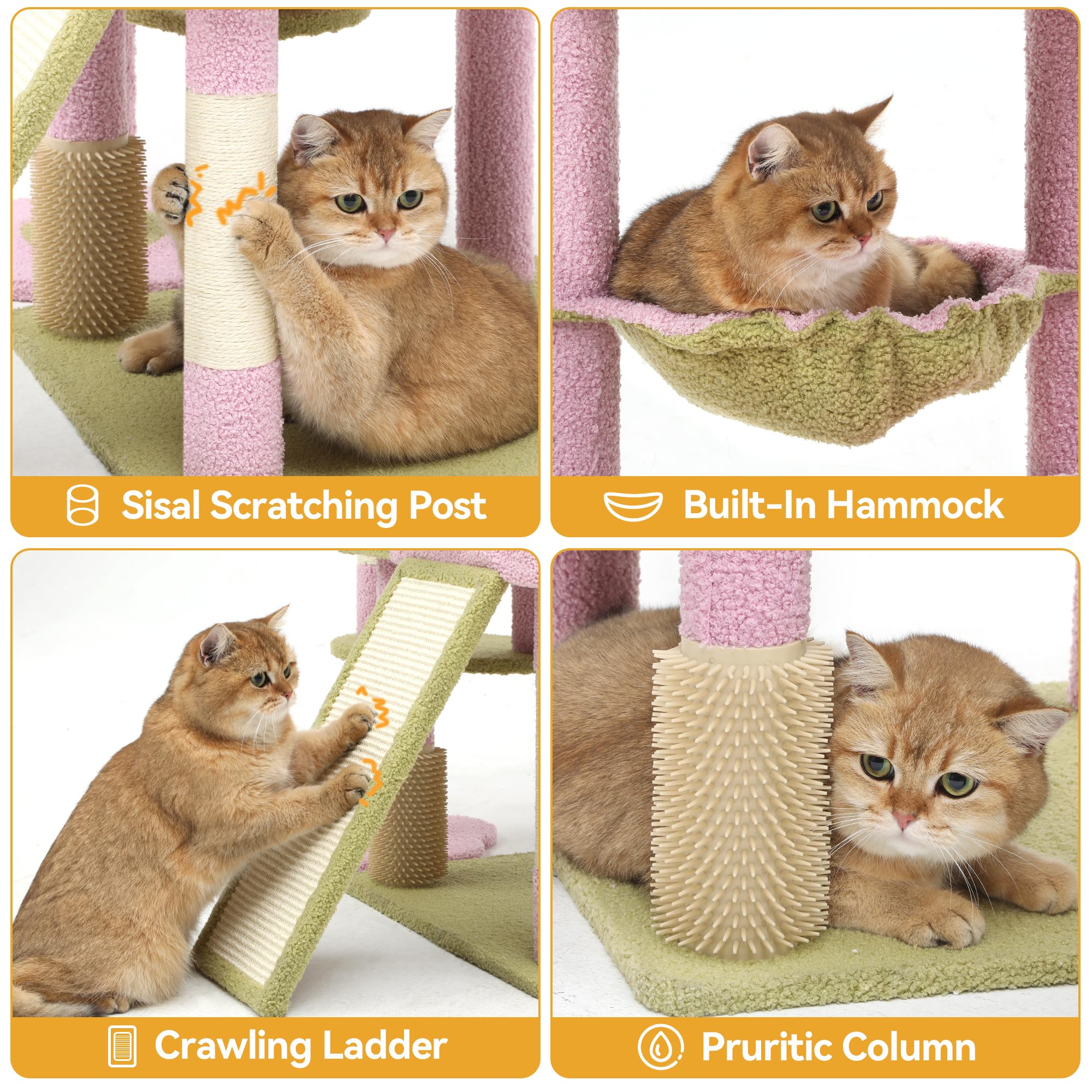 Sisal Scratching Post

Built-In Hammock

Crawling Ladder

Pruritic Column