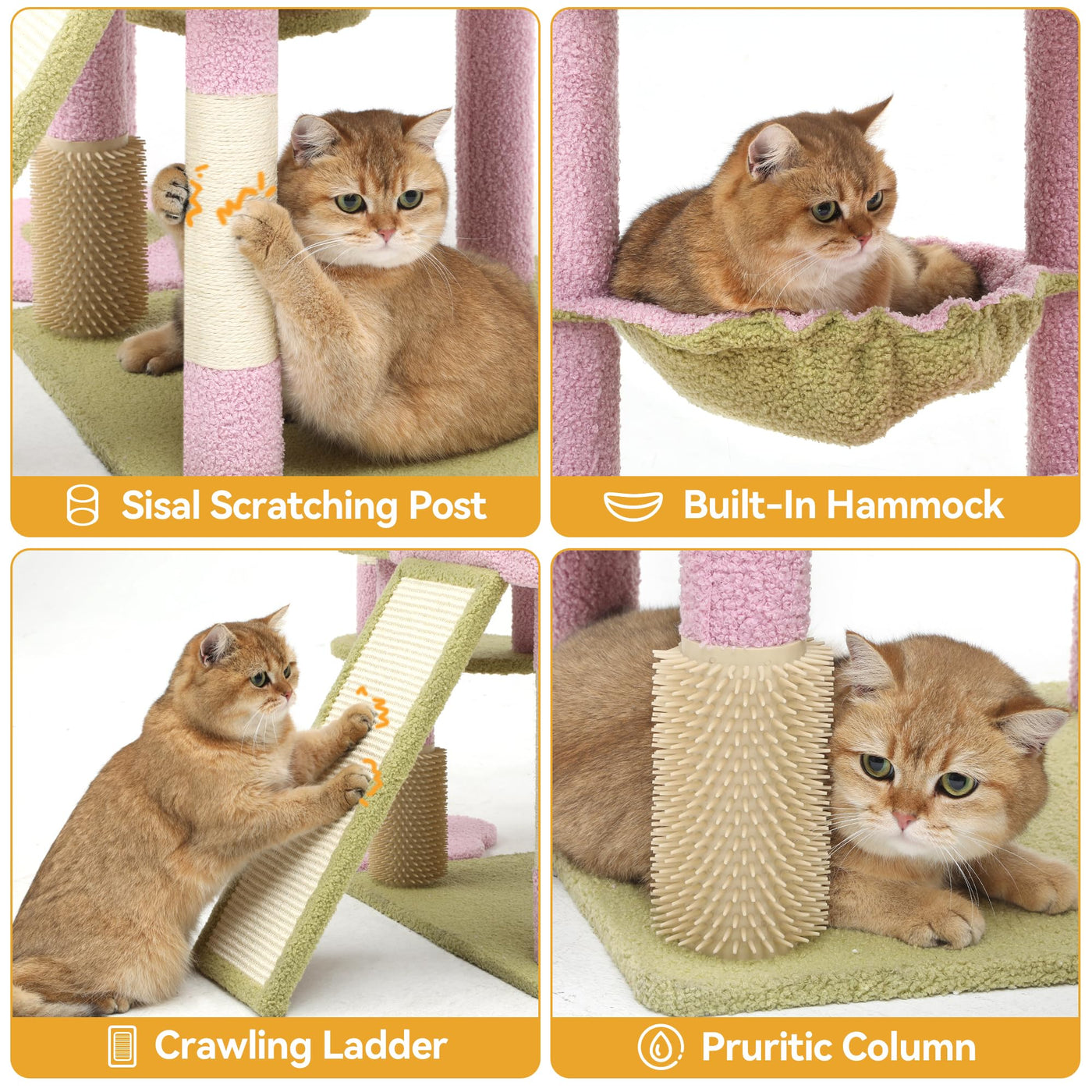 Sisal Scratching Post

Built-In Hammock

Crawling Ladder

Pruritic Column