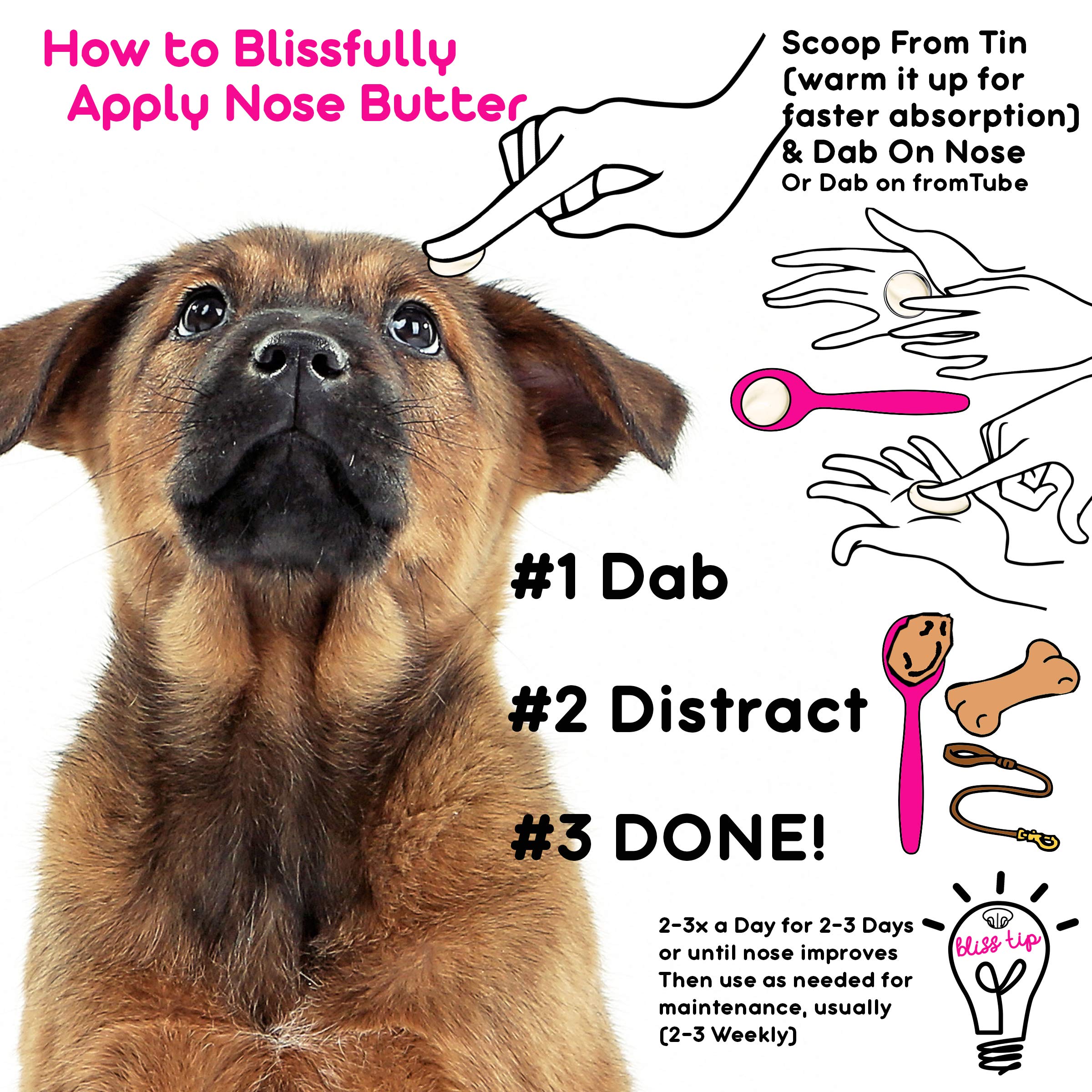 How to Blissfully Apply Nose Butter

Scoop From Tin (warm it up for faster absorption) & Dab On Nose
Or Dab on fromTube

#1 Dab

#2 Distract

#3 DONE!

2-3x a Day for 2-3 Days or until nose improves Then use as needed for maintenance, usually (2-3 Weekly)

bliss tip