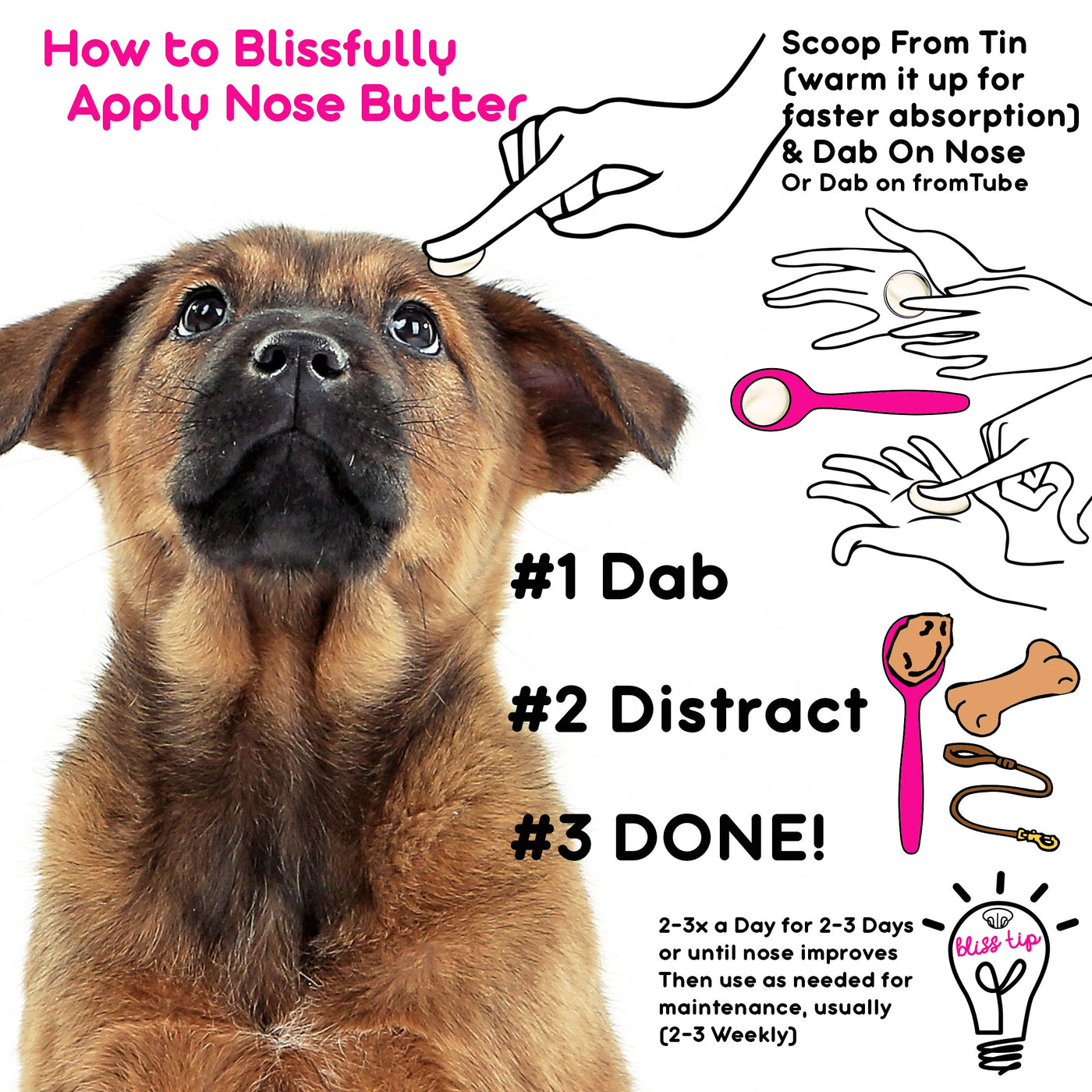 How to Blissfully Apply Nose Butter

Scoop From Tin (warm it up for faster absorption) & Dab On Nose
Or Dab on fromTube

#1 Dab

#2 Distract

#3 DONE!

2-3x a Day for 2-3 Days or until nose improves Then use as needed for maintenance, usually (2-3 Weekly)

bliss tip