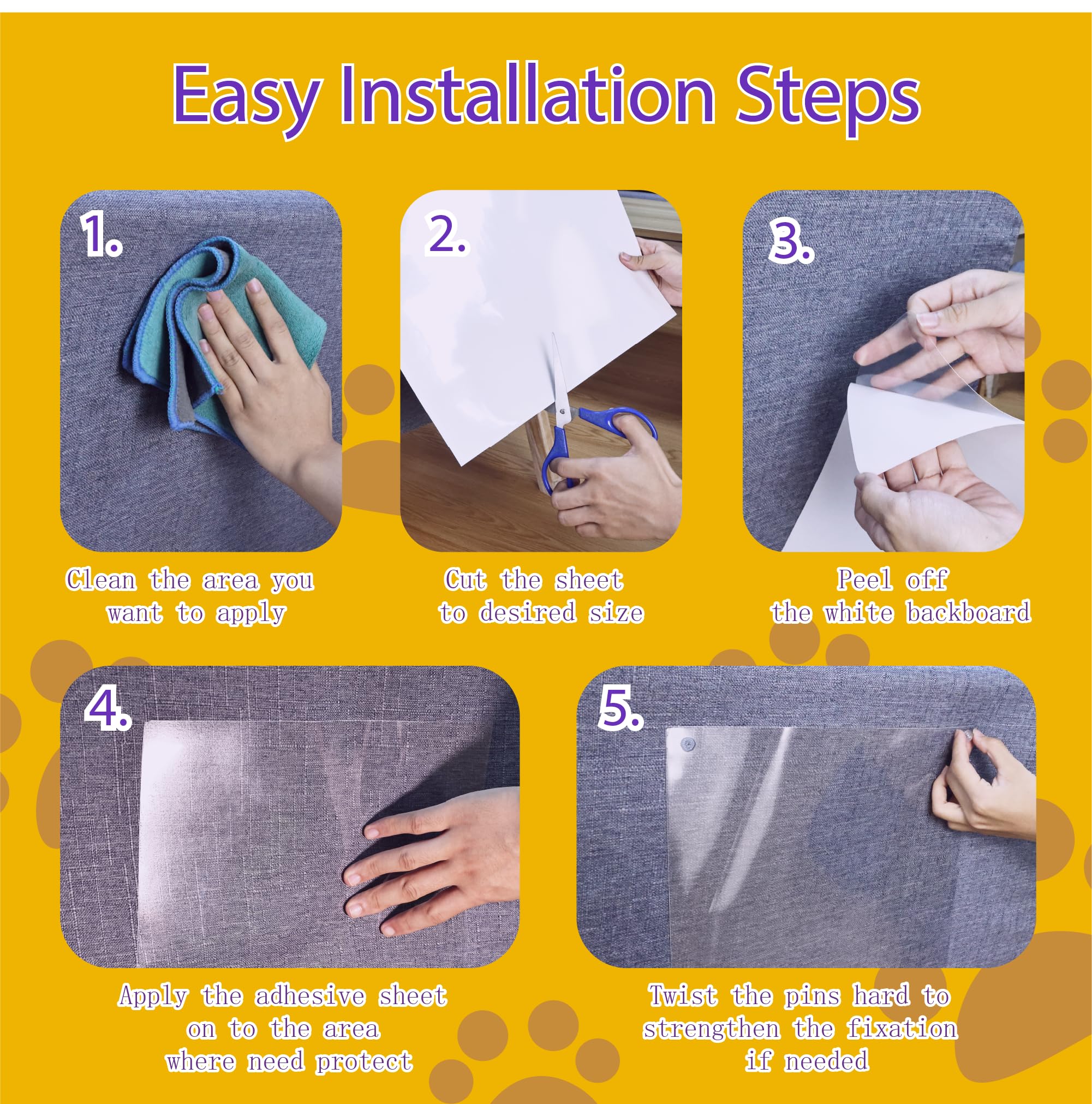 Easy Installation Steps

1.

Clean the area you want to apply

2.

Cut the sheet to desired size

3.

Peel off the white backboard

4.

Apply the adhesive sheet on to the area where need protect

5.

Twist the pins hard to strengthen the fixation if needed