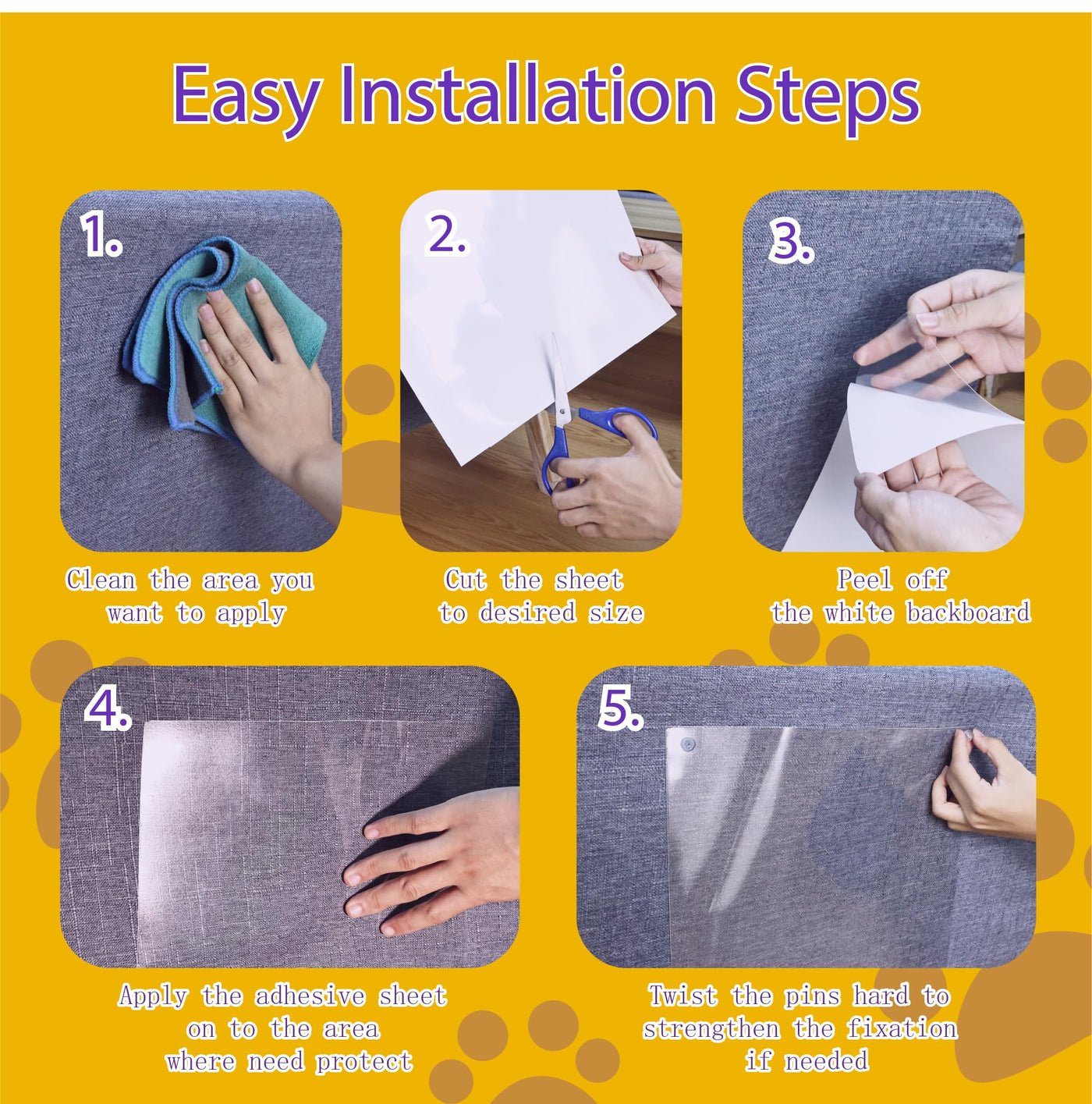 Easy Installation Steps

1.

Clean the area you want to apply

2.

Cut the sheet to desired size

3.

Peel off the white backboard

4.

Apply the adhesive sheet on to the area where need protect

5.

Twist the pins hard to strengthen the fixation if needed