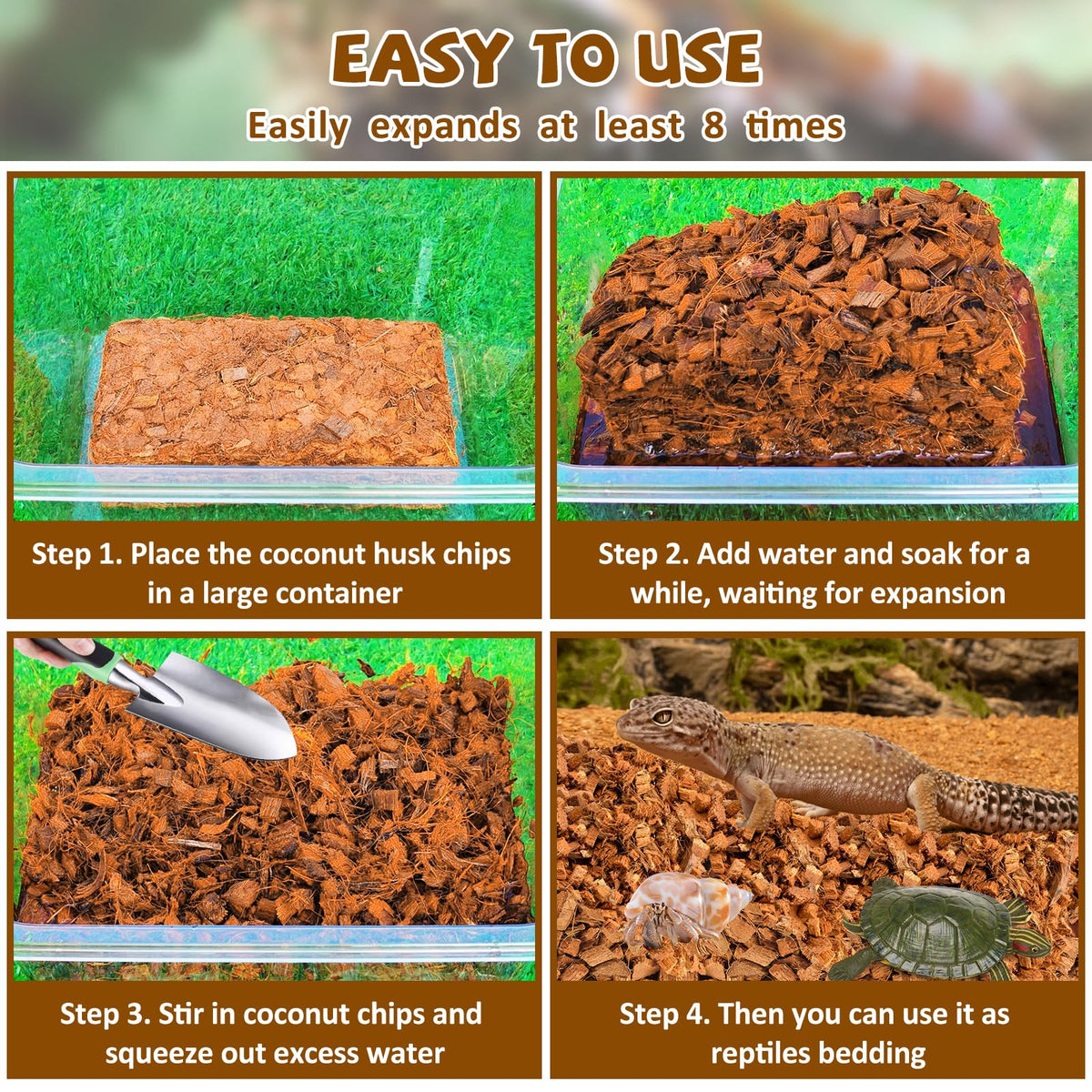 EASY TO USE

Easily expands at least 8 times

Step 1. Place the coconut husk chips in a large container

Step 2. Add water and soak for a while, waiting for expansion

Step 3. Stir in coconut chips and squeeze out excess water

Step 4. Then you can use it as reptiles bedding