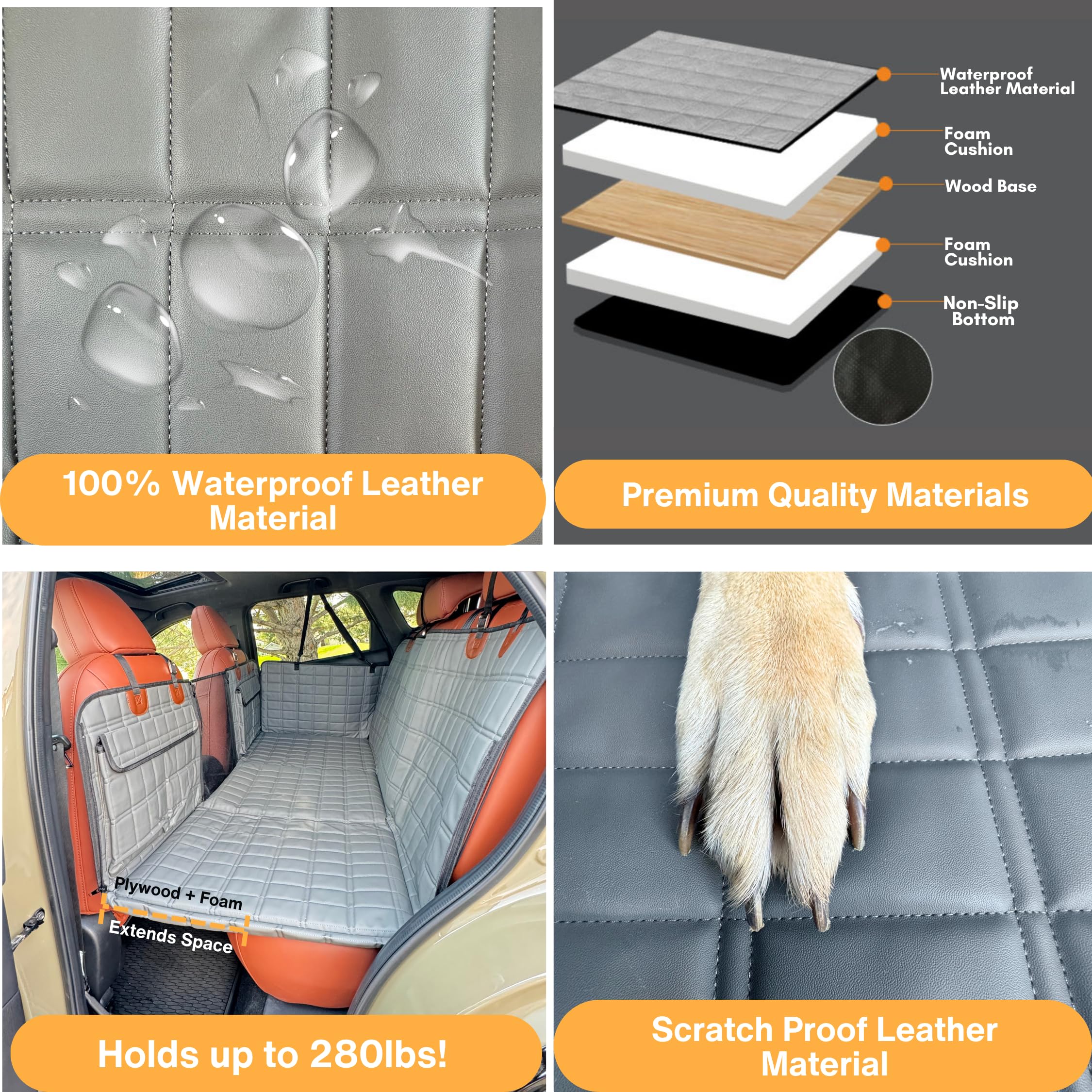 100% Waterproof Leather Material

Waterproof Leather Material

Foam Cushion

Wood Base

Foam Cushion

Non-Slip Bottom

Premium Quality Materials

Plywood + Foam

Extends Space

Holds up to 280lbs!

Scratch Proof Leather Material