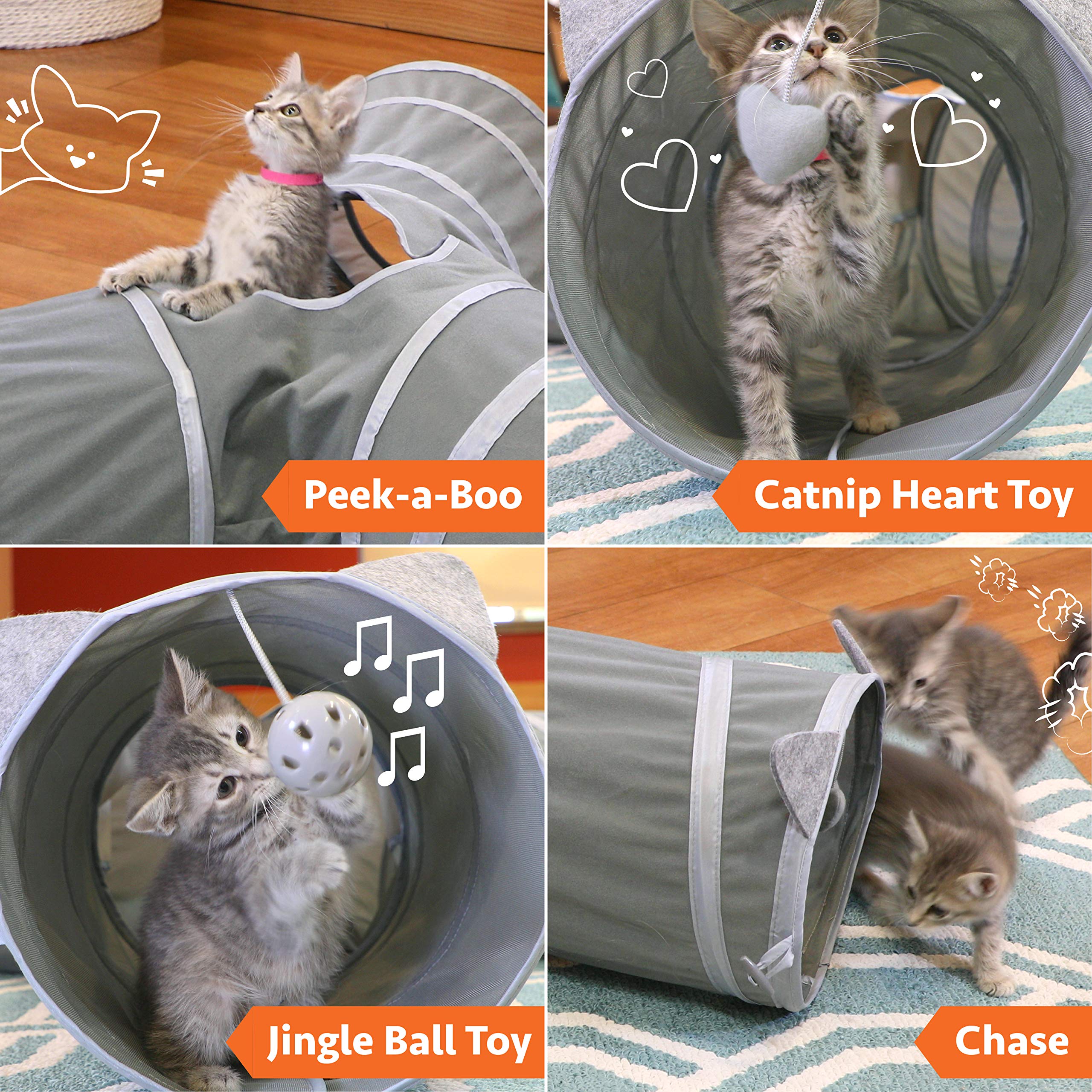 Peek-a-Boo

Catnip Heart Toy

Jingle Ball Toy

Chase