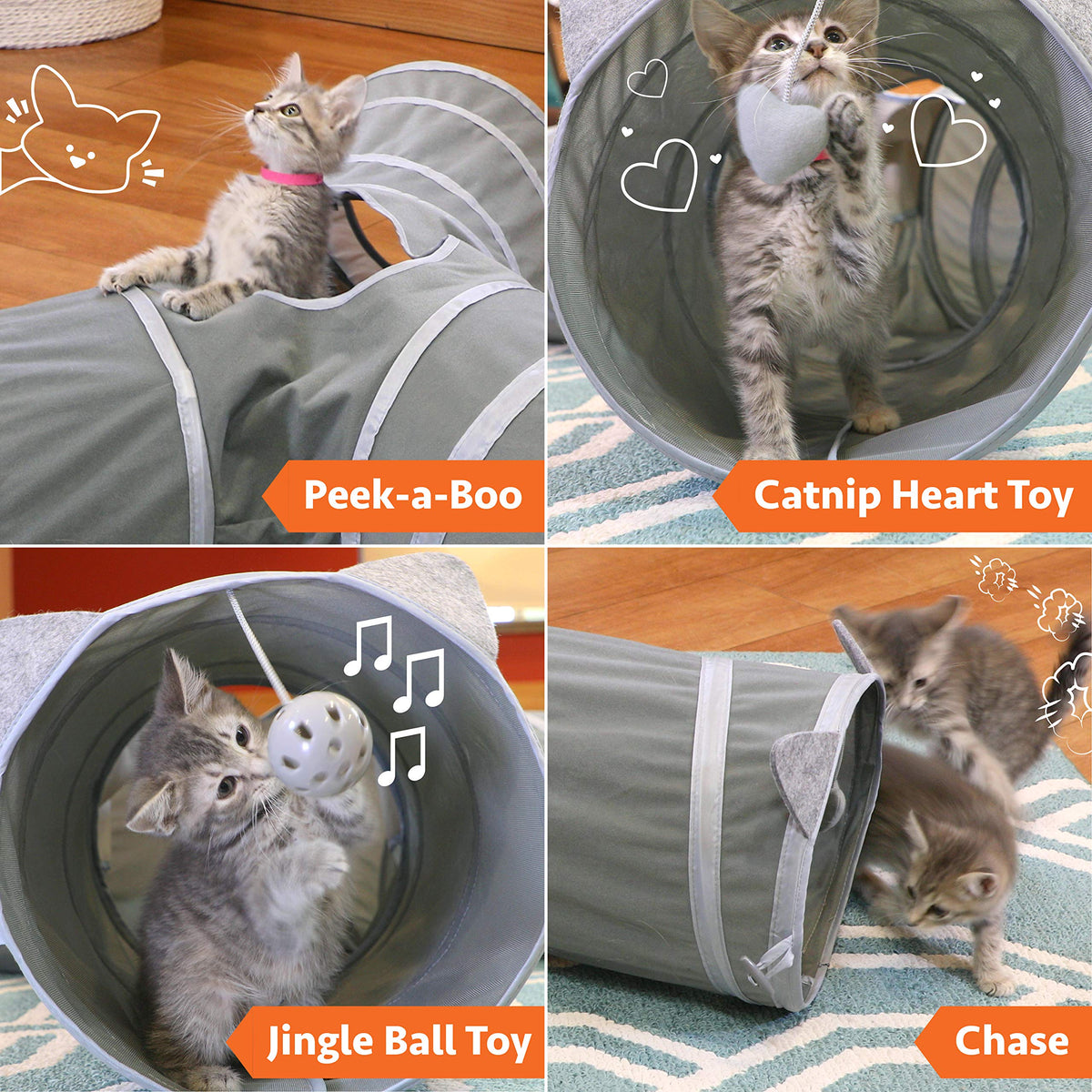 Peek-a-Boo

Catnip Heart Toy

Jingle Ball Toy

Chase