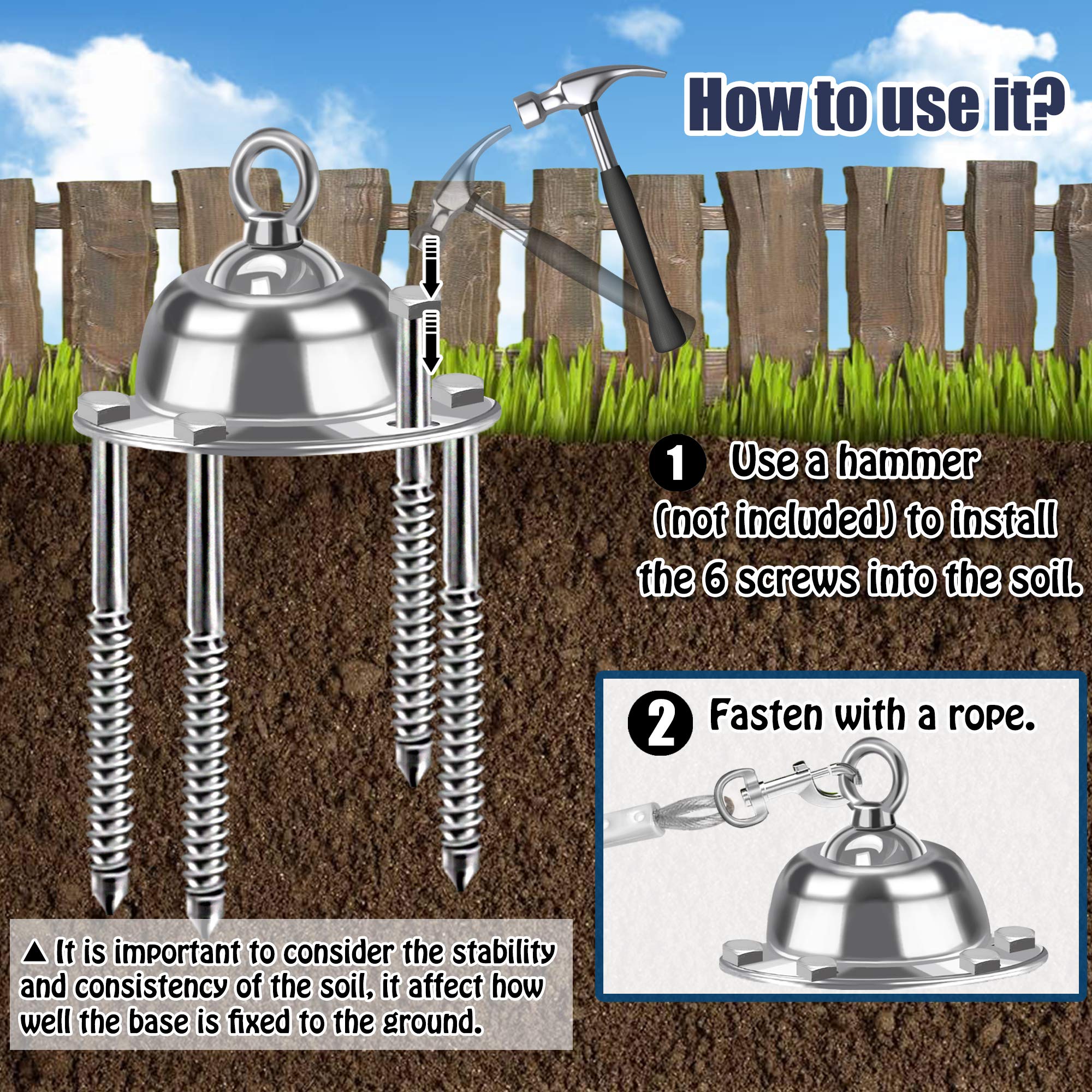 How to use it?

1 Use a hammer (not included) to install the 6 screws into the soil.

2 Fasten with a rope.

▲ It is important to consider the stability and consistency of the soil, it affect how well the base is fixed to the ground.