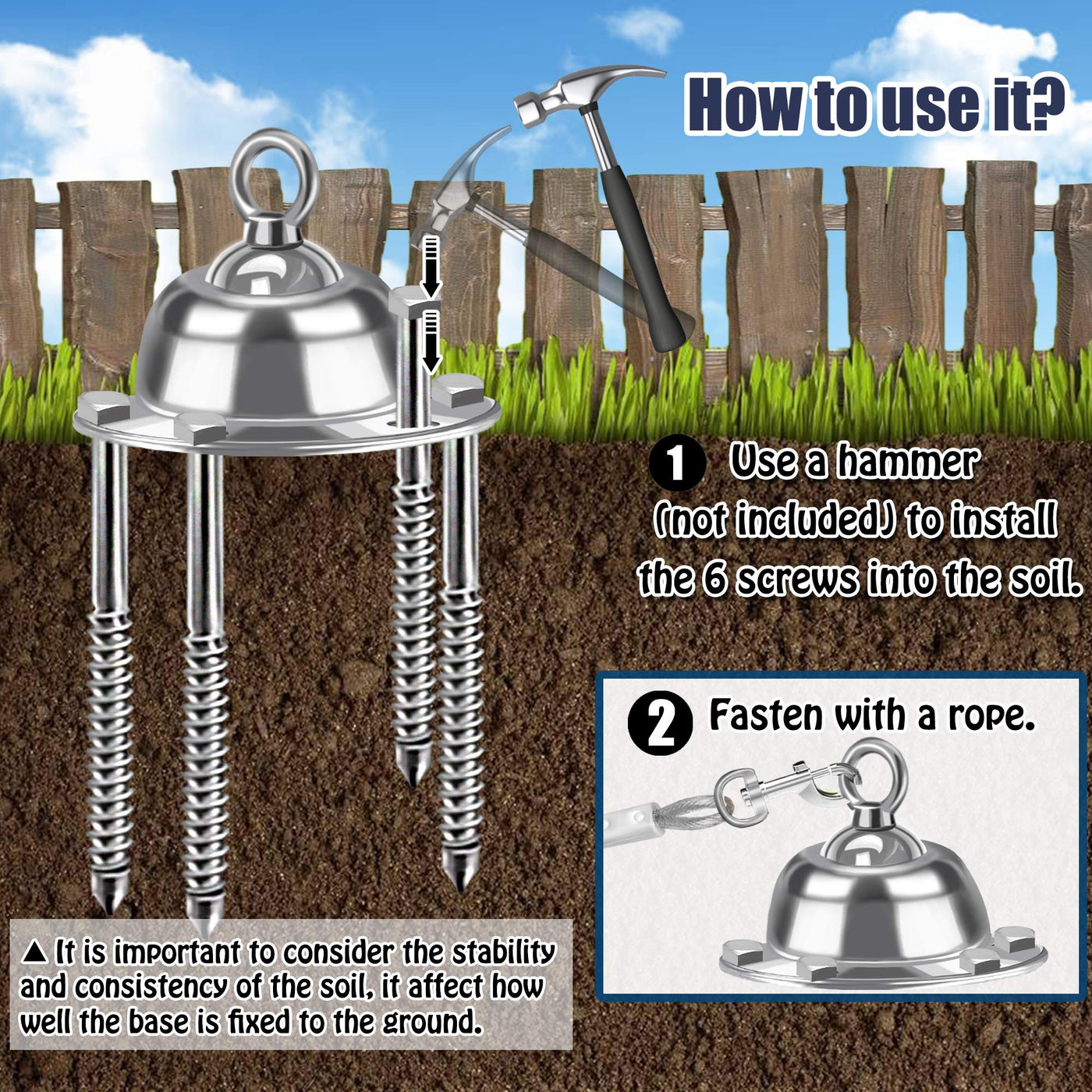 How to use it?

1 Use a hammer (not included) to install the 6 screws into the soil.

2 Fasten with a rope.

▲ It is important to consider the stability and consistency of the soil, it affect how well the base is fixed to the ground.