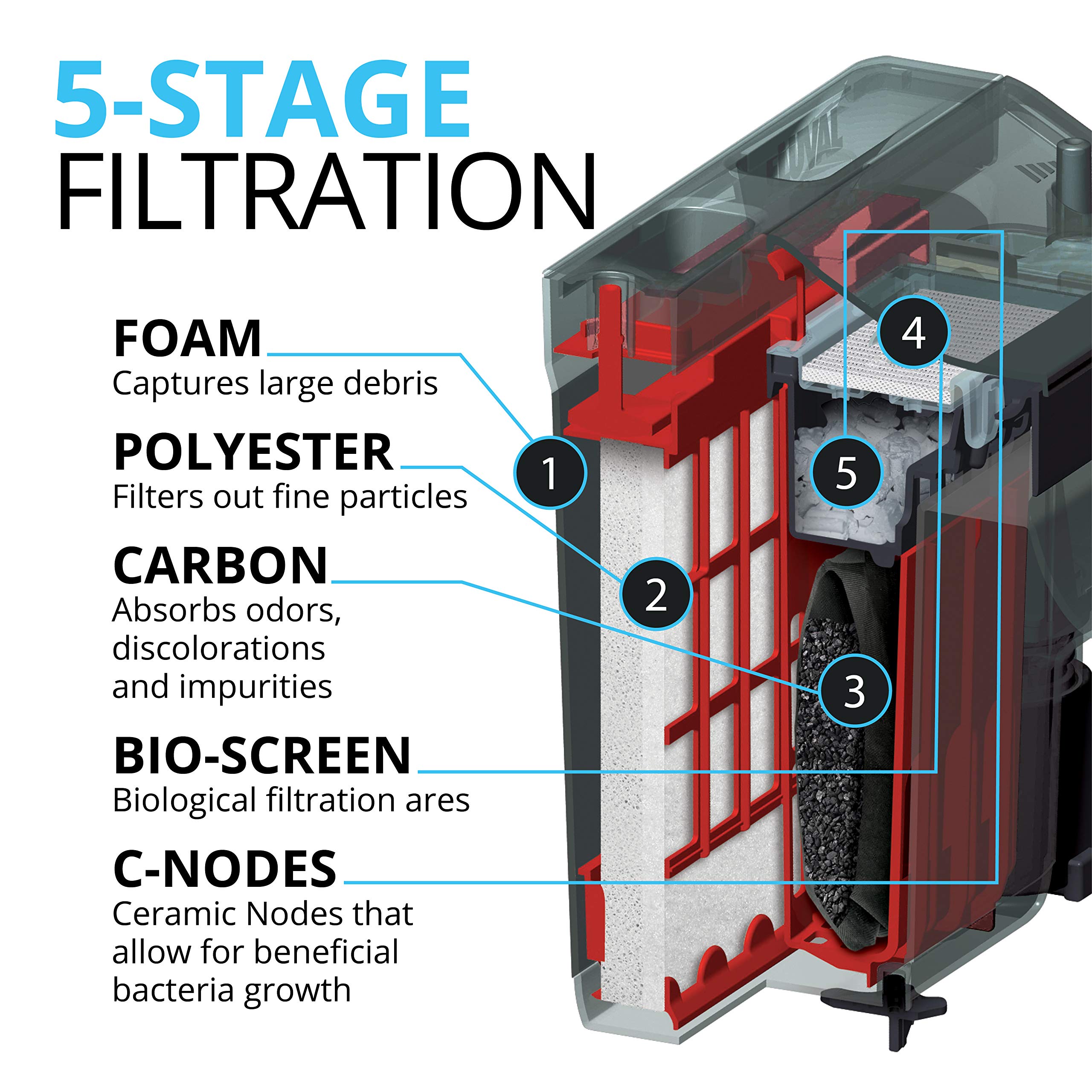 5-STAGE
FILTRATION

FOAM
Captures large debris

POLYESTER
Filters out fine particles

CARBON
Absorbs odors, discolorations and impurities

BIO-SCREEN
Biological filtration ares

C-NODES
Ceramic Nodes that allow for beneficial bacteria growth

1
2
3
4
5

FLUVAL