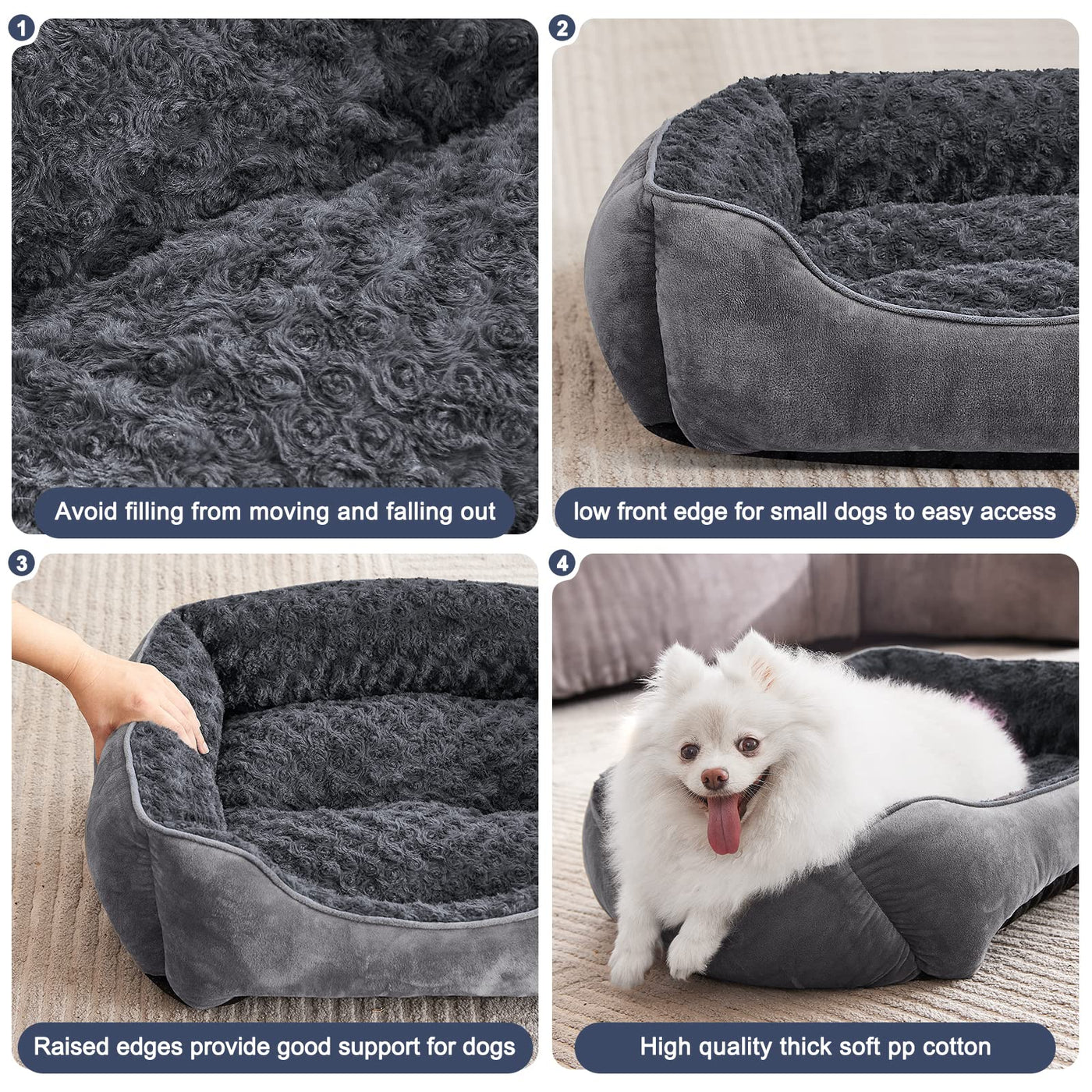 1

Avoid filling from moving and falling out

2

low front edge for small dogs to easy access

3

Raised edges provide good support for dogs

4

High quality thick soft pp cotton