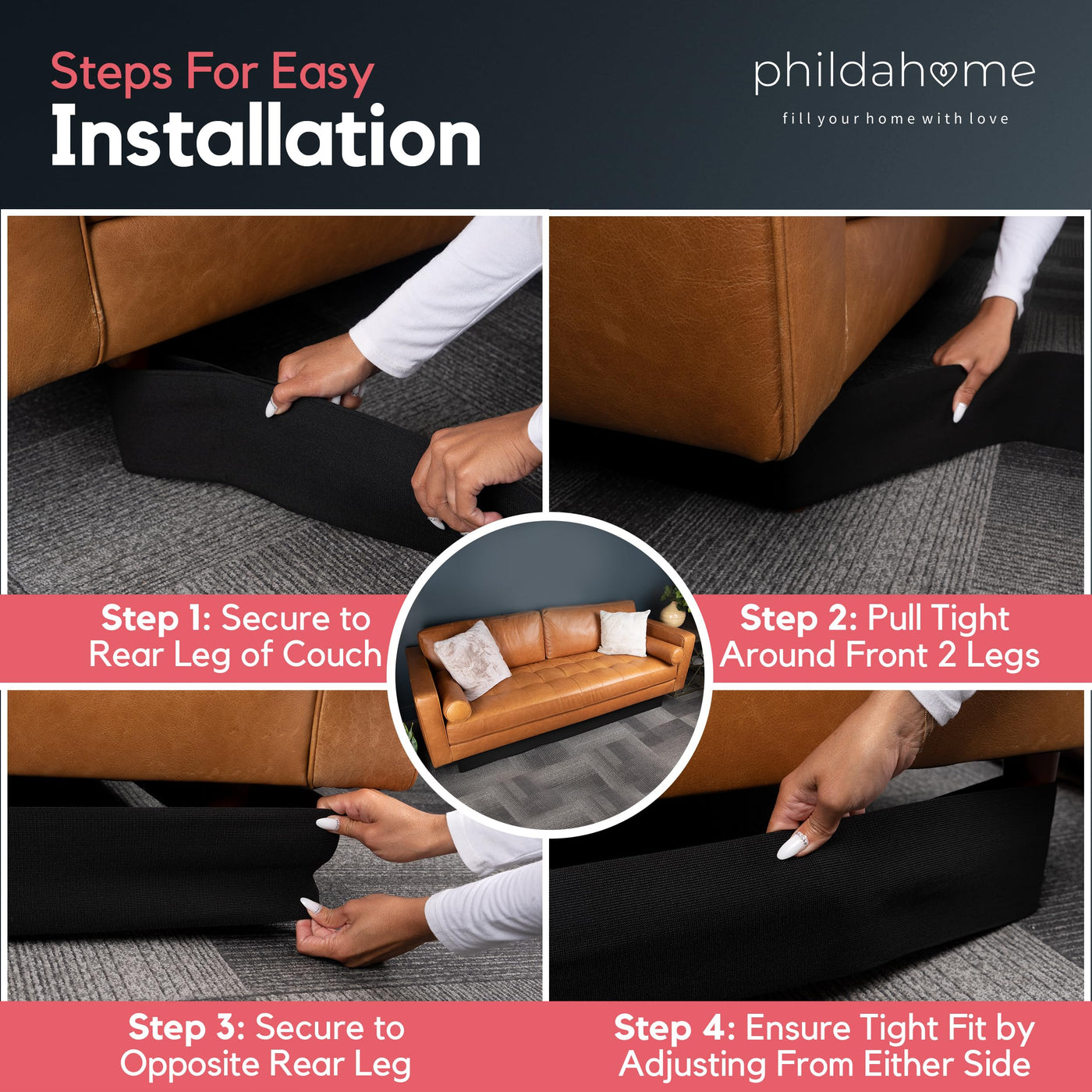 Steps For Easy
Installation

phildahome
fill your home with love

Step 1: Secure to Rear Leg of Couch

Step 2: Pull Tight Around Front 2 Legs

Step 3: Secure to Opposite Rear Leg

Step 4: Ensure Tight Fit by Adjusting From Either Side