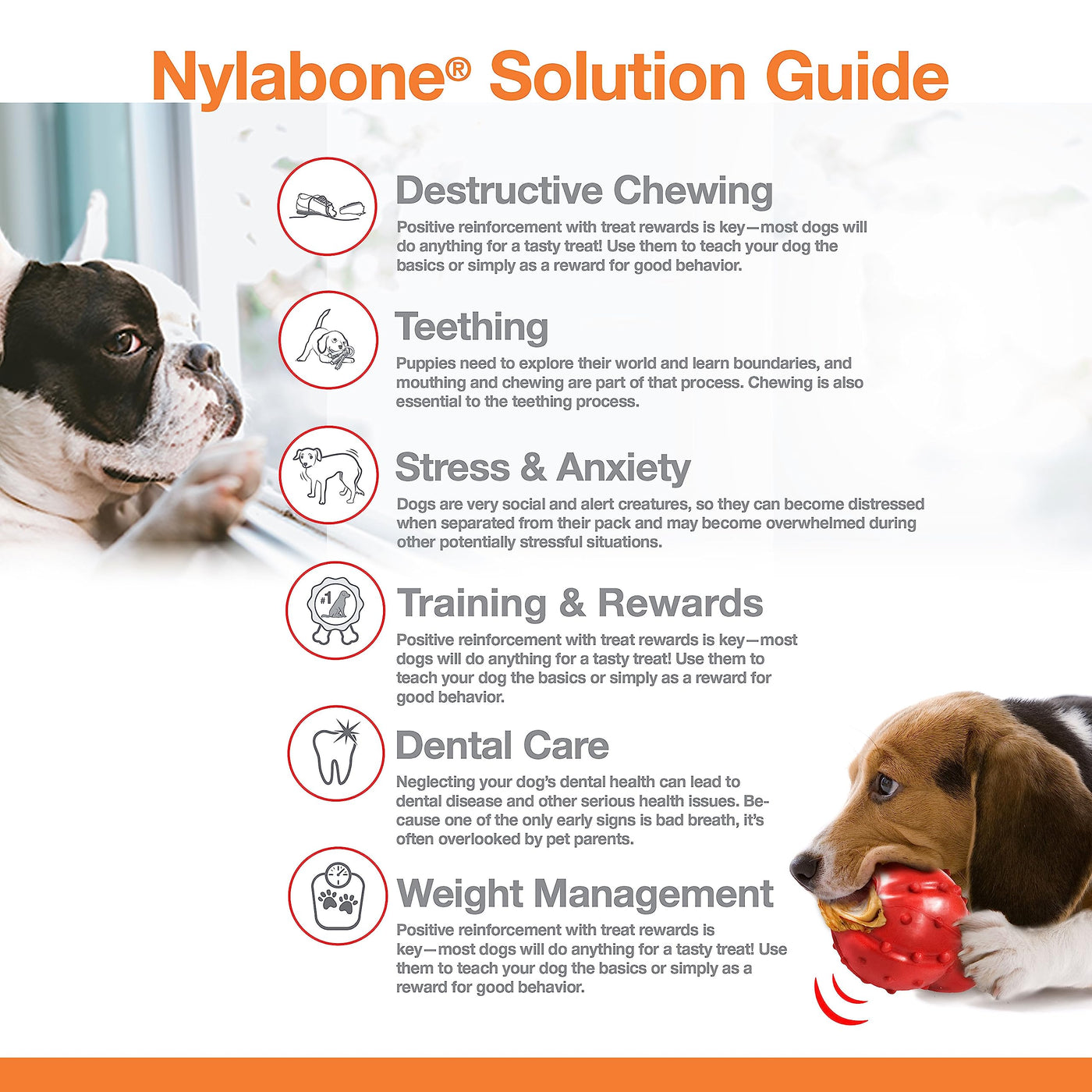 Nylabone® Solution Guide

Destructive Chewing

Positive reinforcement with treat rewards is key—most dogs will do anything for a tasty treat! Use them to teach your dog the basics or simply as a reward for good behavior.

Teething

Puppies need to explore their world and learn boundaries, and mouthing and chewing are part of that process. Chewing is also essential to the teething process.

Stress & Anxiety

Dogs are very social and alert creatures, so they can become distressed when separated from their pack and may become overwhelmed during other potentially stressful situations.

#1

Training & Rewards

Positive reinforcement with treat rewards is key—most dogs will do anything for a tasty treat! Use them to teach your dog the basics or simply as a reward for good behavior.

Dental Care

Neglecting your dog's dental health can lead to dental disease and other serious health issues. Because one of the only early signs is bad breath, it's often overlooked by pet parents.

Weight Management

Positive reinforcement with treat rewards is key—most dogs will do anything for a tasty treat! Use them to teach your dog the basics or simply as a reward for good behavior.